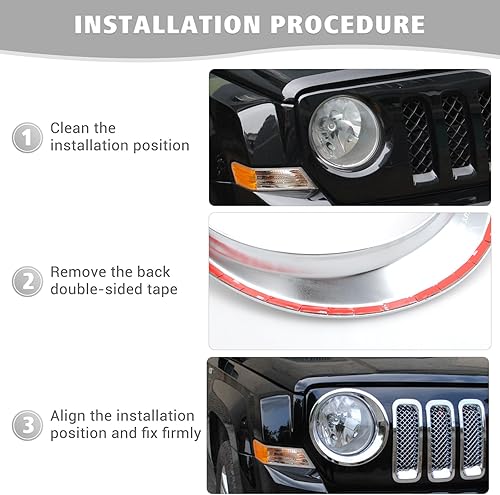 INSTALLATION PROCEDURE

1 Clean the installation position

2 Remove the back double-sided tape

3 Align the installation position and fix firmly