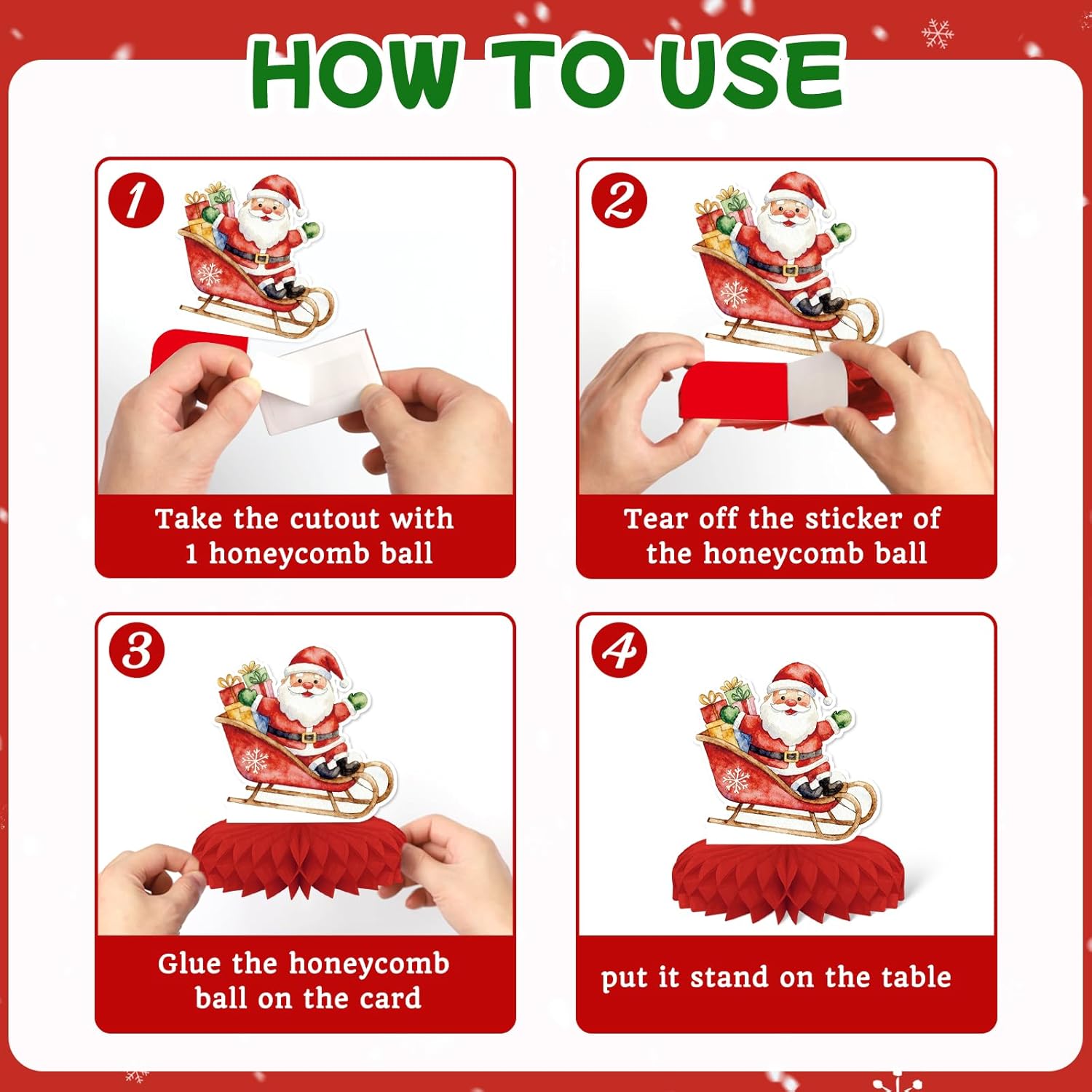 HOW TO USE

1

Take the cutout with 1 honeycomb ball

2

Tear off the sticker of the honeycomb ball

3

Glue the honeycomb ball on the card

4

put it stand on the table