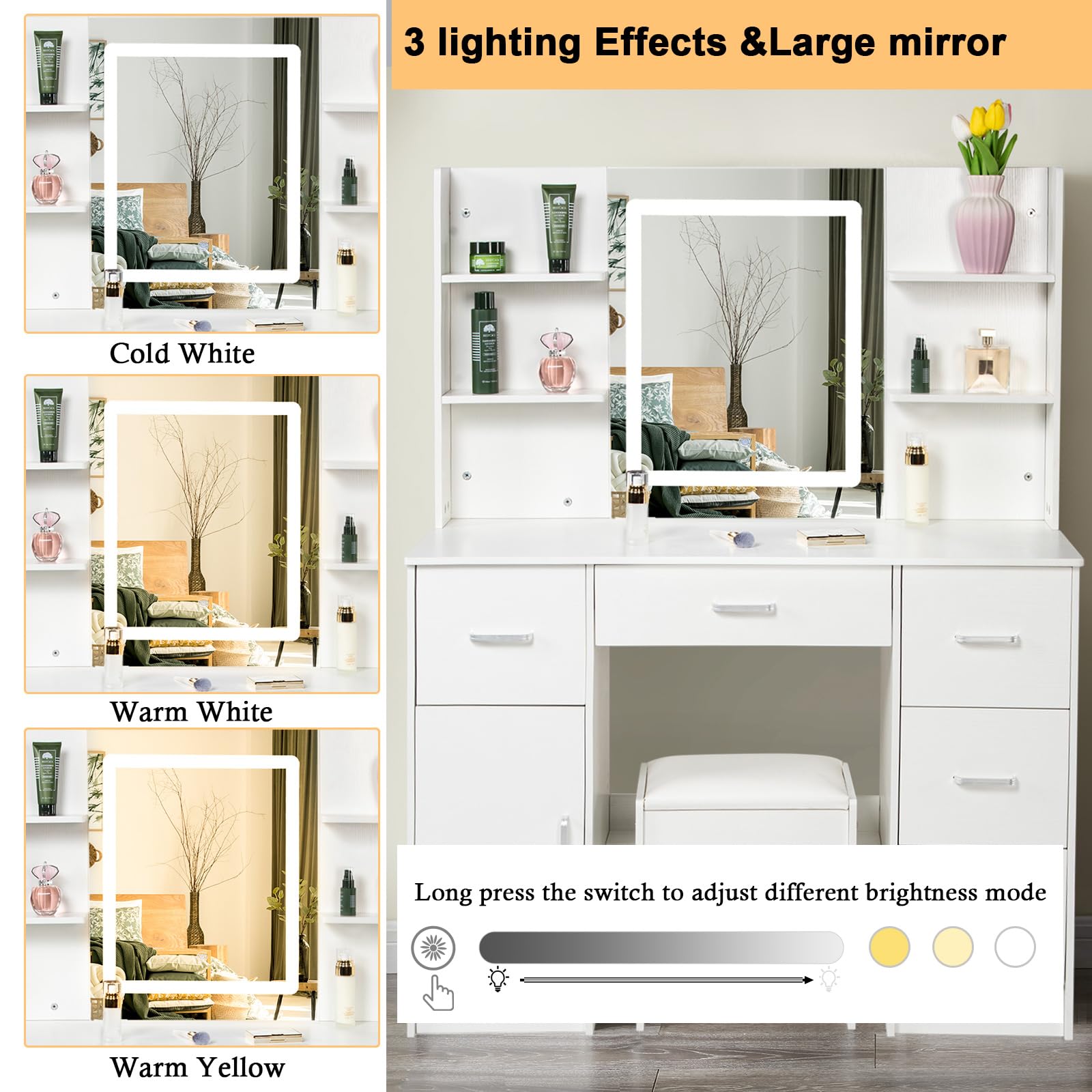 Cold White

Warm White

Warm Yellow

3 lighting Effects &Large mirror

Long press the switch to adjust different brightness mode