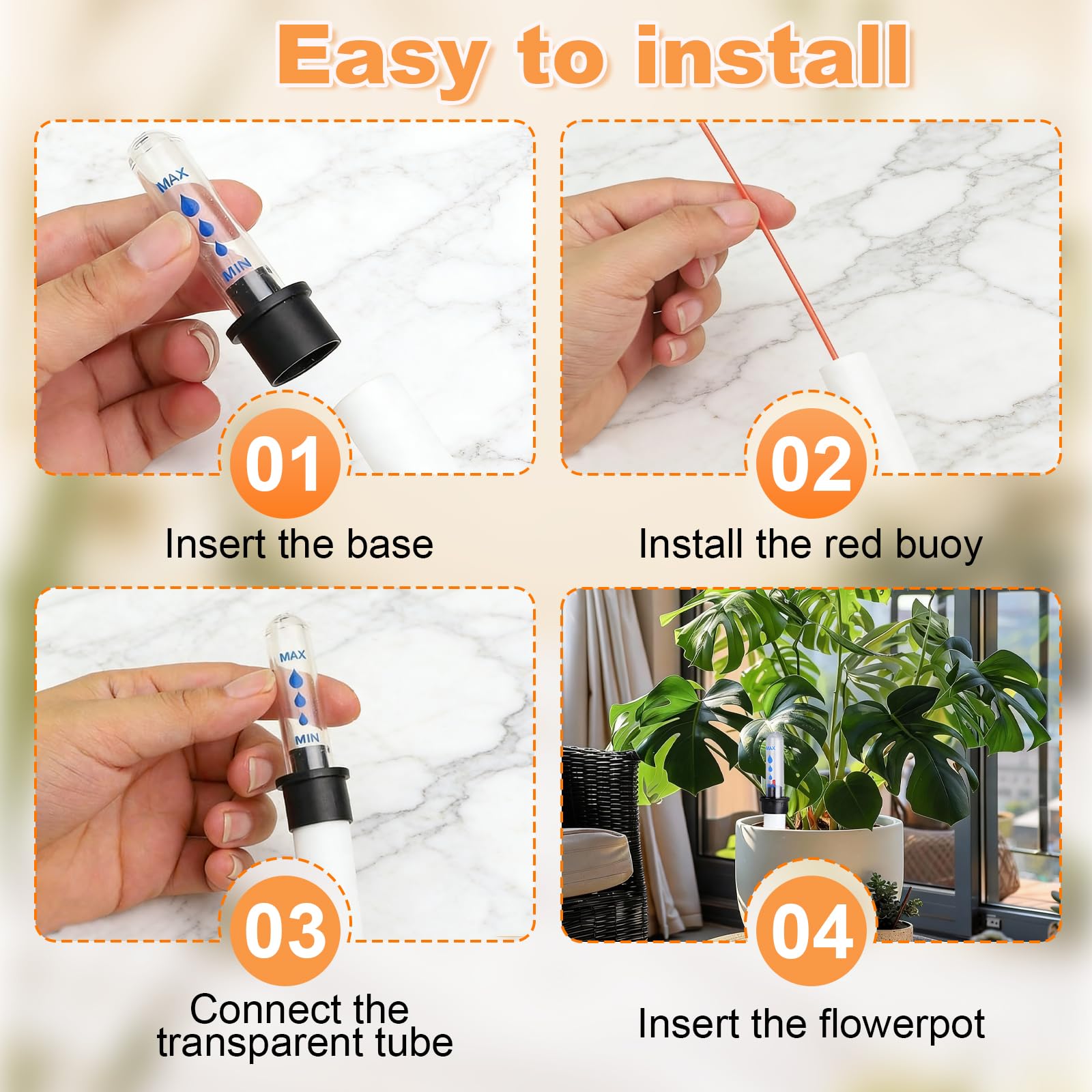 Easy to install

MAX

MIN

01

Insert the base

02

Install the red buoy

MAX

MIN

03

Connect the transparent tube

MAX

04

Insert the flowerpot