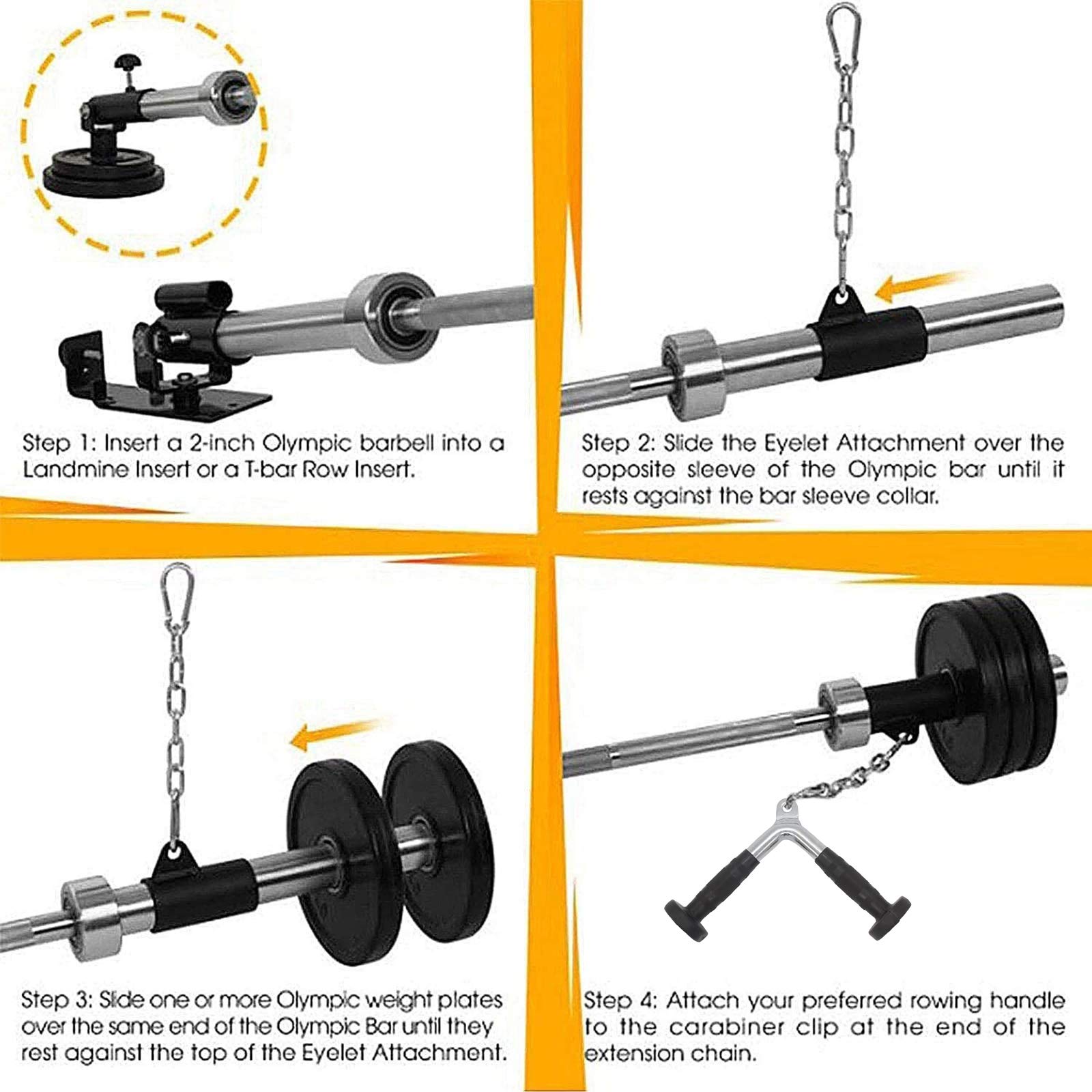 Step 1: Insert a 2-inch Olympic barbell into a Landmine Insert or a T-bar Row Insert.

Step 2: Slide the Eyelet Attachment over the opposite sleeve of the Olympic bar until it rests against the bar sleeve collar.

Step 3: Slide one or more Olympic weight plates over the same end of the Olympic Bar until they rest against the top of the Eyelet Attachment.

Step 4: Attach your preferred rowing handle to the carabiner clip at the end of the extension chain.