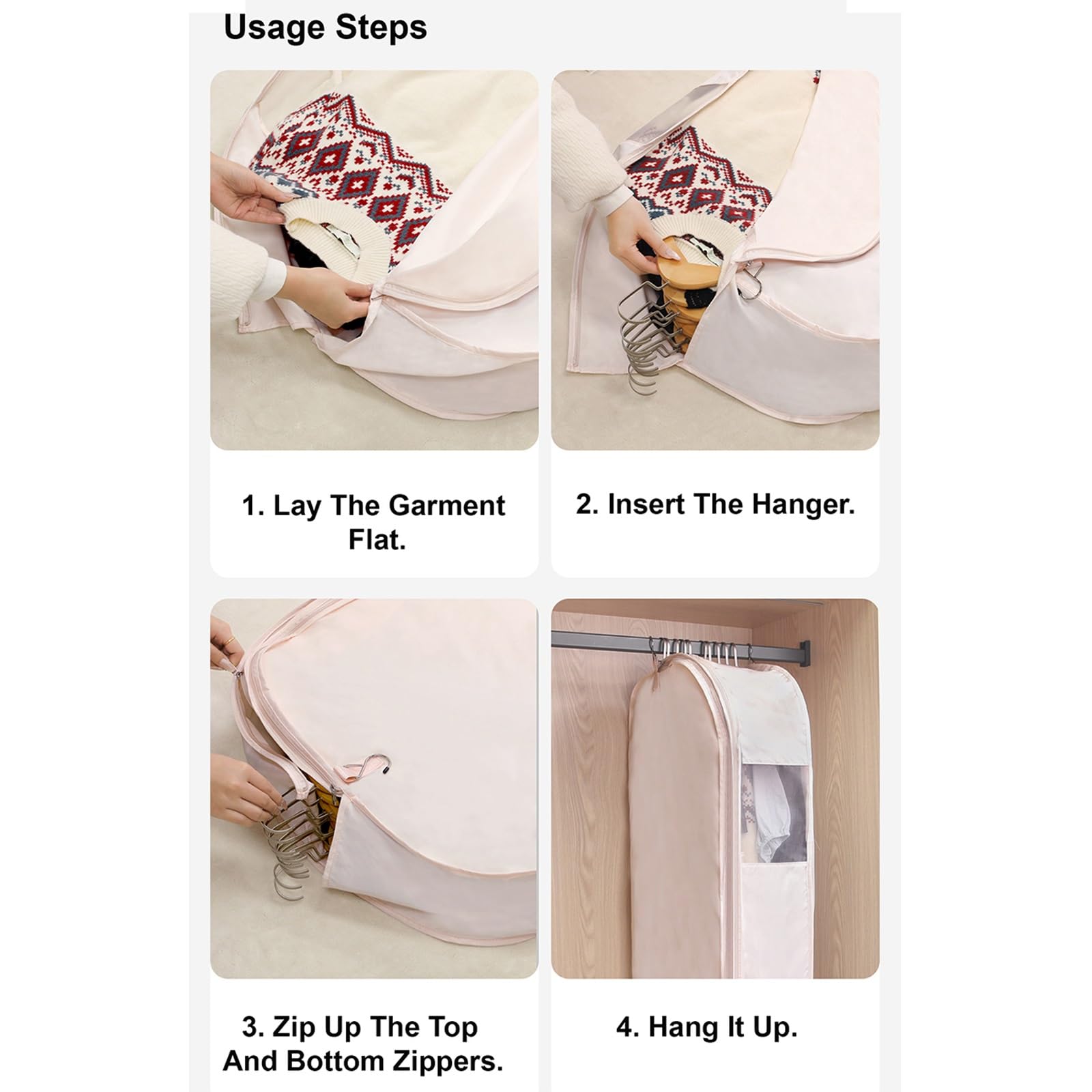 Usage Steps

1. Lay The Garment Flat.

2. Insert The Hanger.

3. Zip Up The Top And Bottom Zippers.

4. Hang It Up.