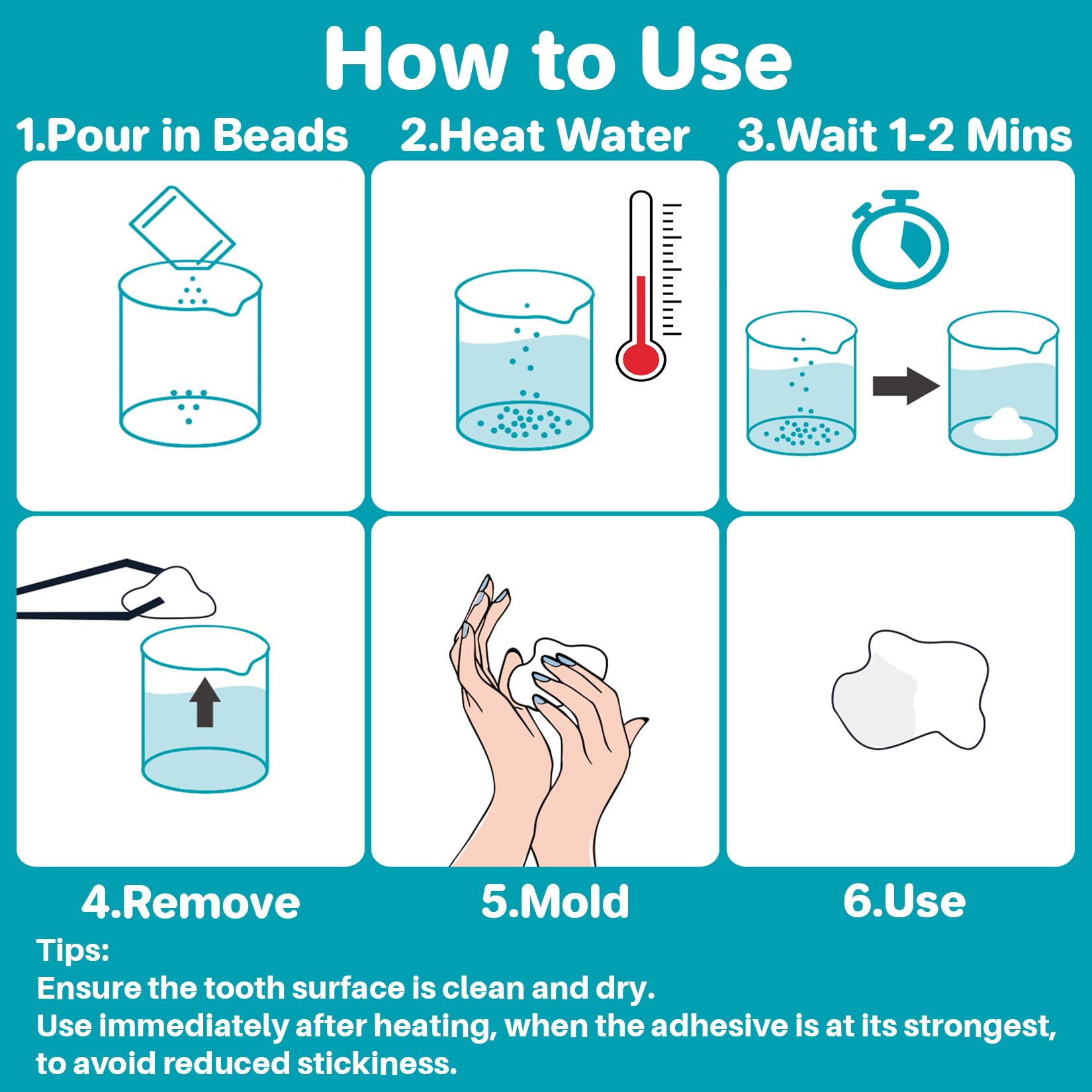 How to Use

1.Pour in Beads

2.Heat Water

3.Wait 1-2 Mins

4.Remove

5.Mold

6.Use

Tips:
Ensure the tooth surface is clean and dry.
Use immediately after heating, when the adhesive is at its strongest, to avoid reduced stickiness.