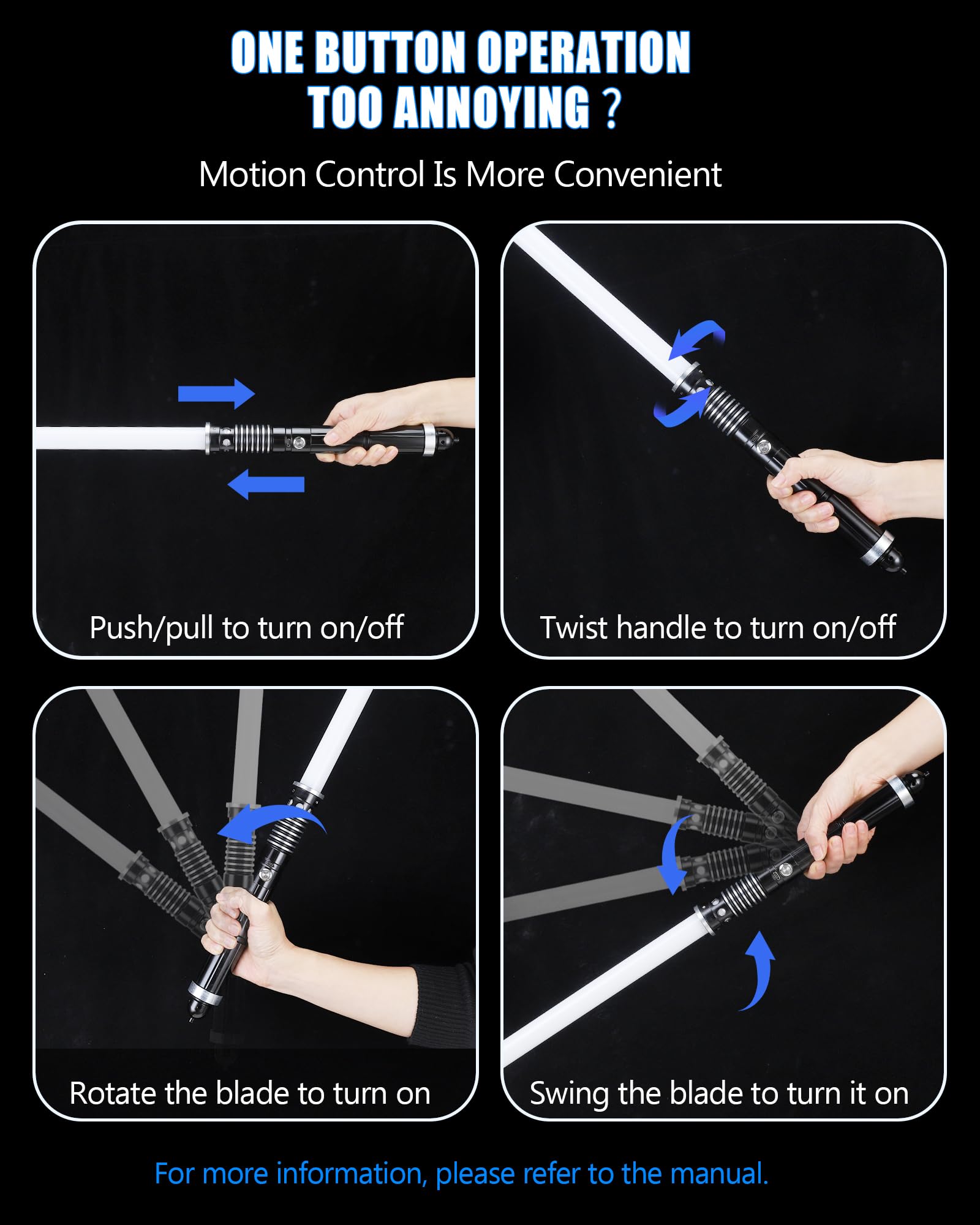 ONE BUTTON OPERATION TOO ANNOYING ?

Motion Control Is More Convenient

Push/pull to turn on/off

Twist handle to turn on/off

Rotate the blade to turn on

Swing the blade to turn it on

For more information, please refer to the manual.