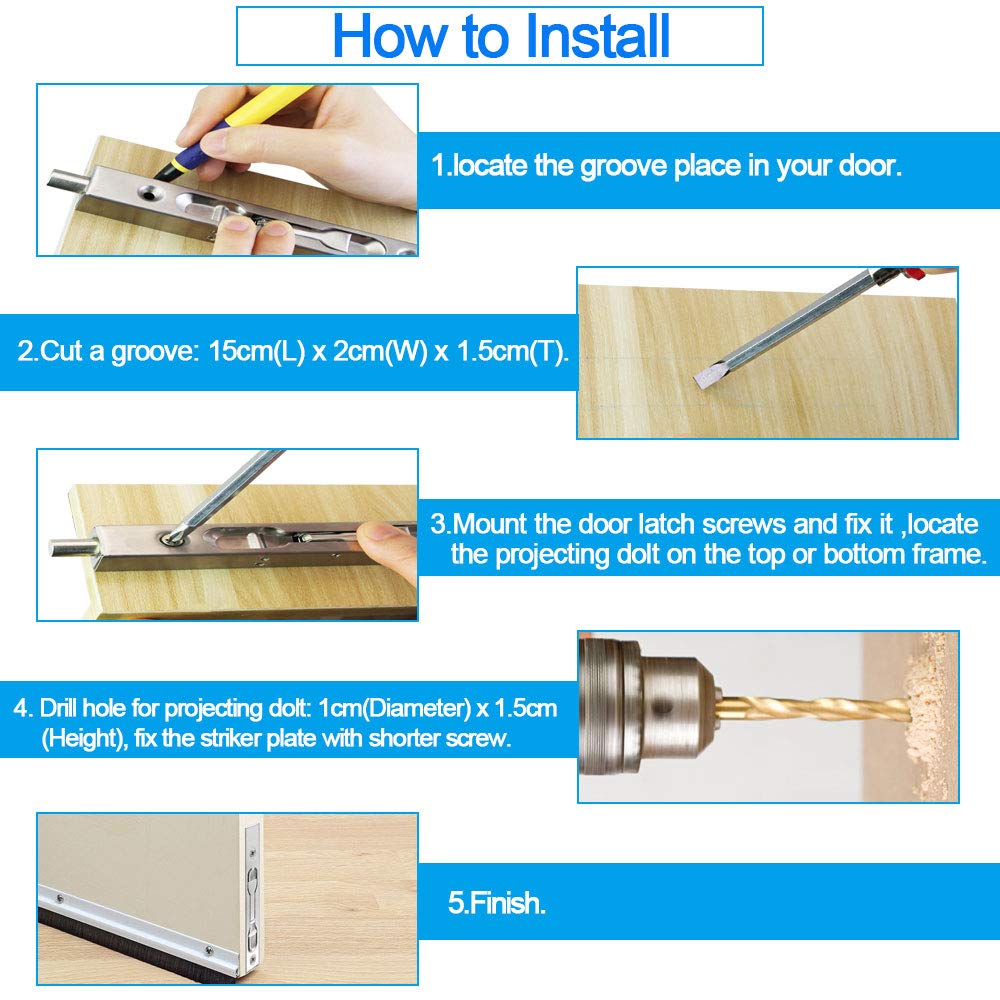 How to Install

1.locate the groove place in your door.

2.Cut a groove: 15cm(L) x 2cm(W) x 1.5cm(T).

3.Mount the door latch screws and fix it ,locate the projecting dolt on the top or bottom frame.

4. Drill hole for projecting dolt: 1cm(Diameter) x 1.5cm (Height), fix the striker plate with shorter screw.

5.Finish.