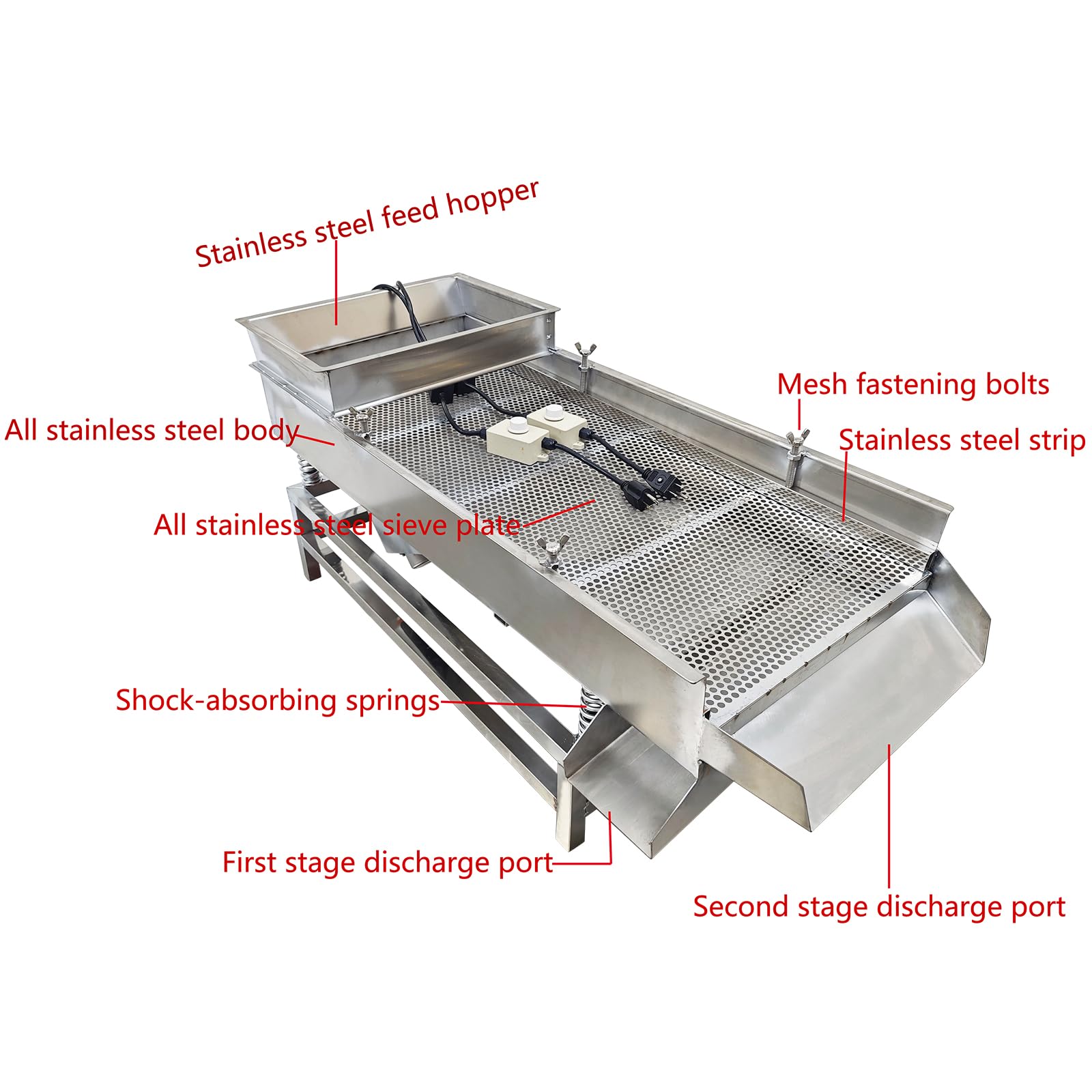 Stainless steel feed hopper

Mesh fastening bolts

All stainless steel body

Stainless steel strip

All stainless steel sieve plate

Shock-absorbing springs

First stage discharge port

Second stage discharge port