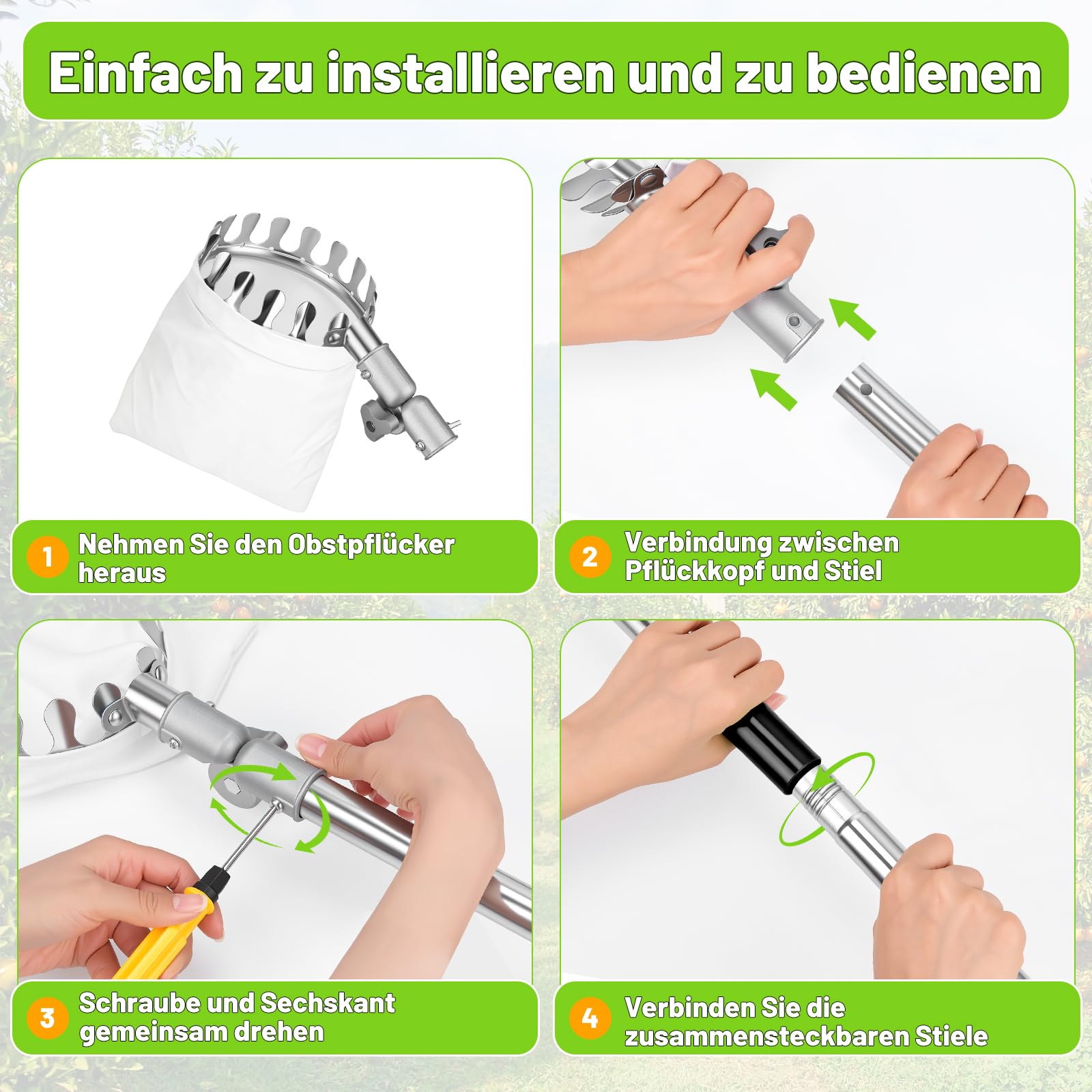 Einfach zu installieren und zu bedienen

1 Nehmen Sie den Obstpflücker heraus

2 Verbindung zwischen Pflückkopf und Stiel

3 Schraube und Sechskant gemeinsam drehen

4 Verbinden Sie die zusammensteckbaren Stiele