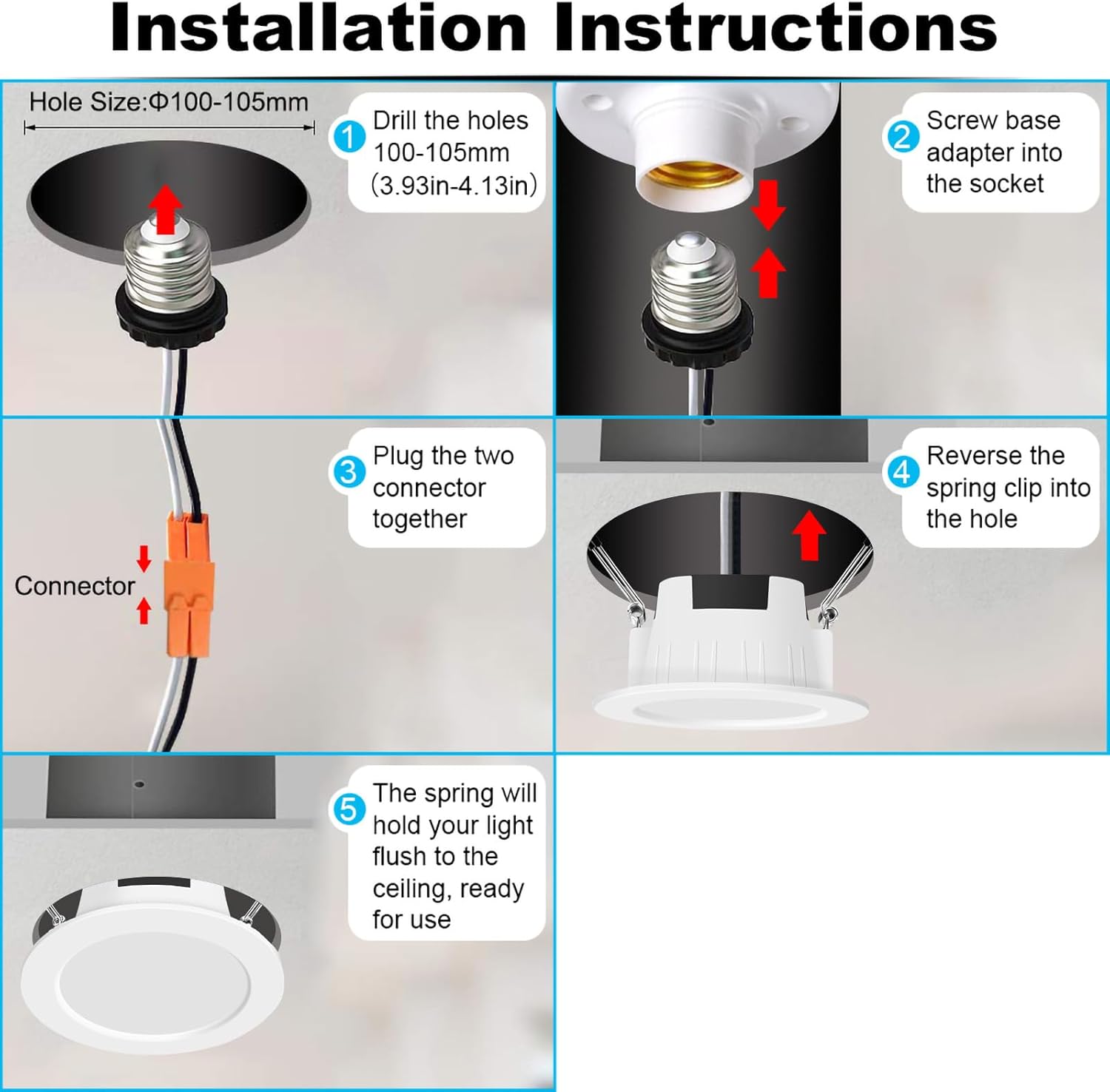 Installation Instructions

Hole Size:Φ100-105mm

1 Drill the holes 100-105mm (3.93in-4.13in)

2 Screw base adapter into the socket

3 Plug the two connector together

Connector

4 Reverse the spring clip into the hole

5 The spring will hold your light flush to the ceiling, ready for use