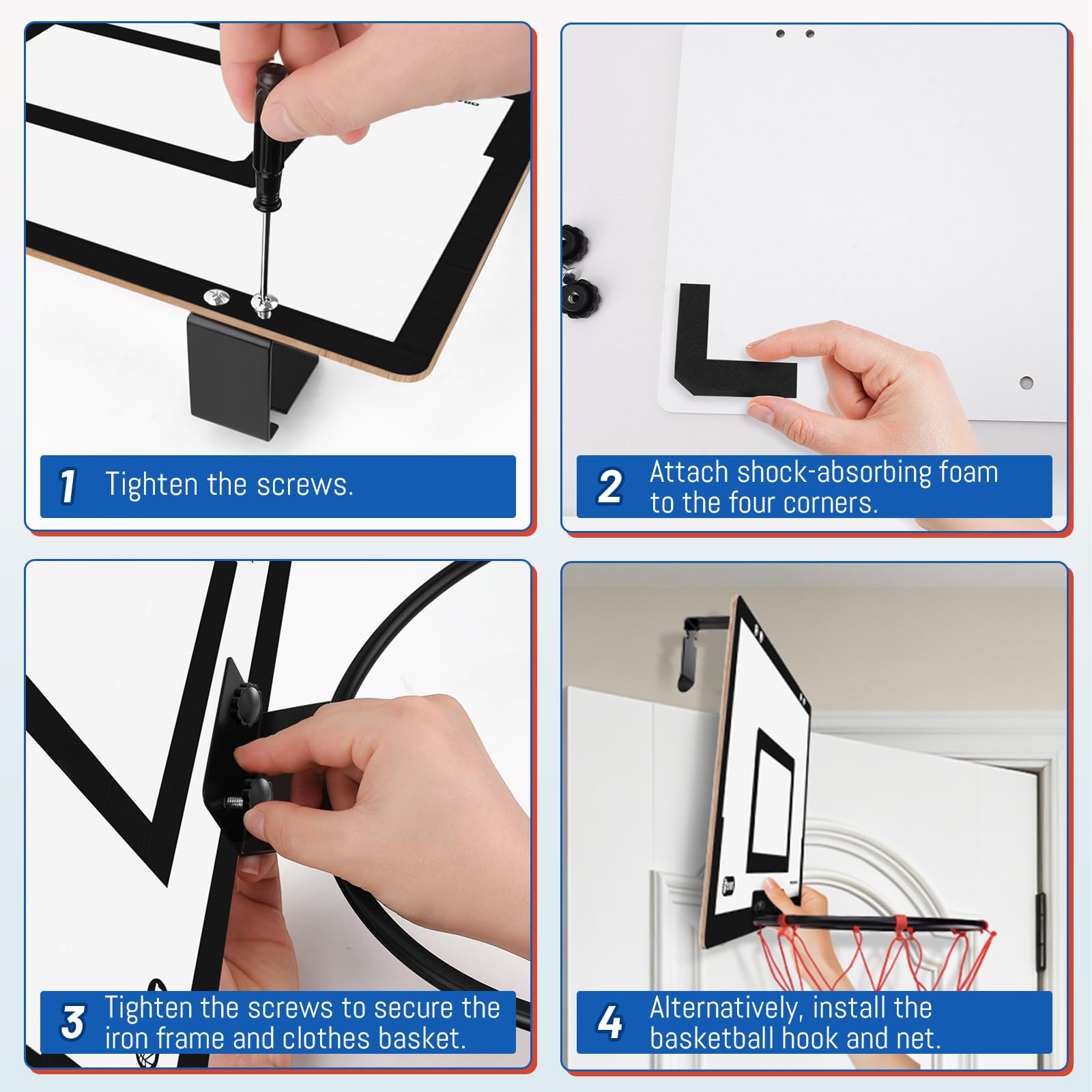 1 Tighten the screws.

2 Attach shock-absorbing foam to the four corners.

3 Tighten the screws to secure the iron frame and clothes basket.

4 Alternatively, install the basketball hook and net.