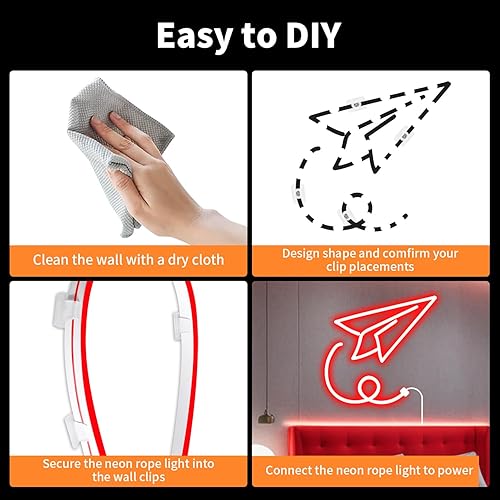 Easy to DIY

Clean the wall with a dry cloth

Design shape and comfirm your clip placements

Secure the neon rope light into the wall clips

Connect the neon rope light to power