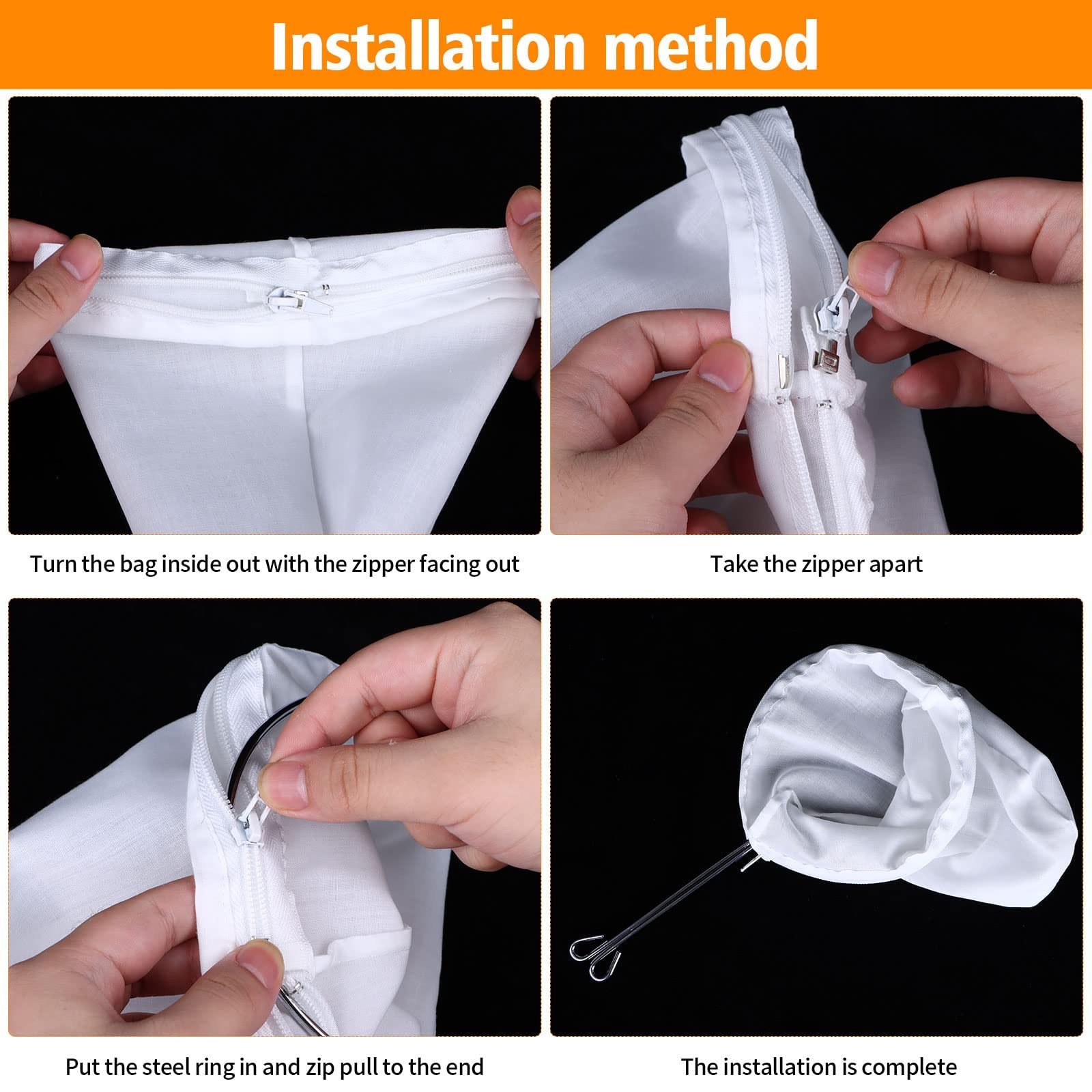 Installation method

Turn the bag inside out with the zipper facing out

Take the zipper apart

Put the steel ring in and zip pull to the end

The installation is complete