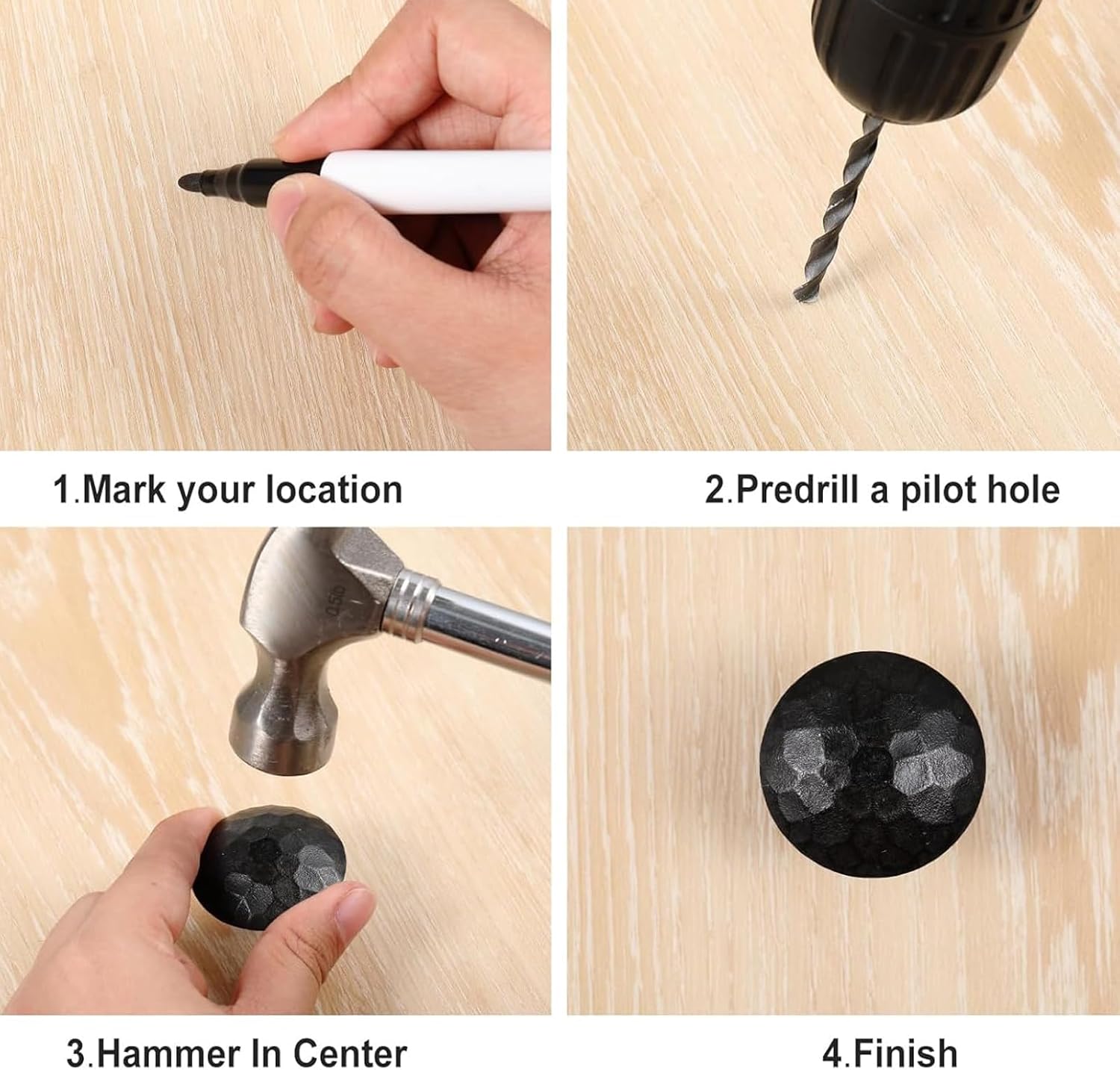 1.Mark your location

2.Predrill a pilot hole

0.5lb

3.Hammer In Center

4.Finish