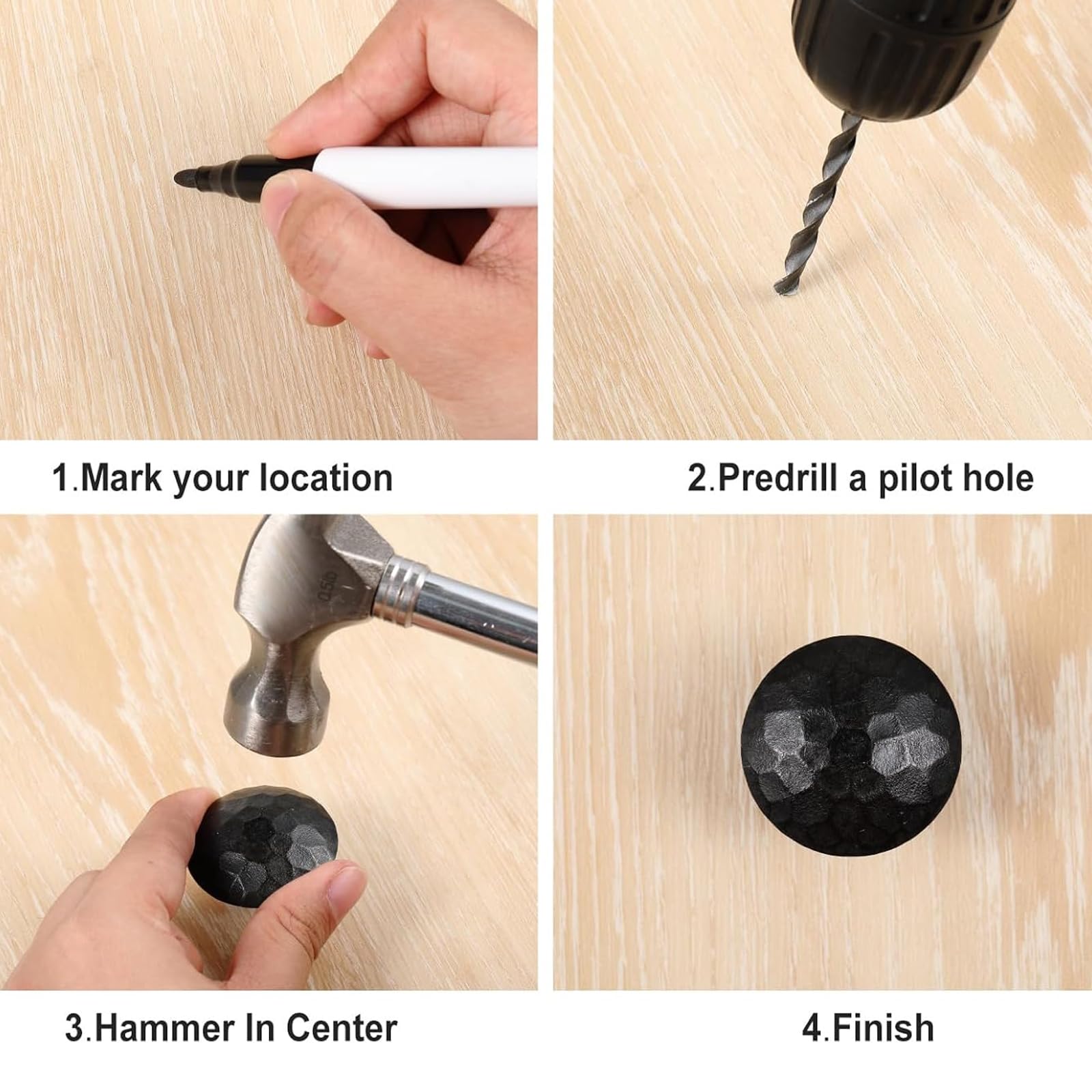 1.Mark your location

2.Predrill a pilot hole

0.5lb

3.Hammer In Center

4.Finish