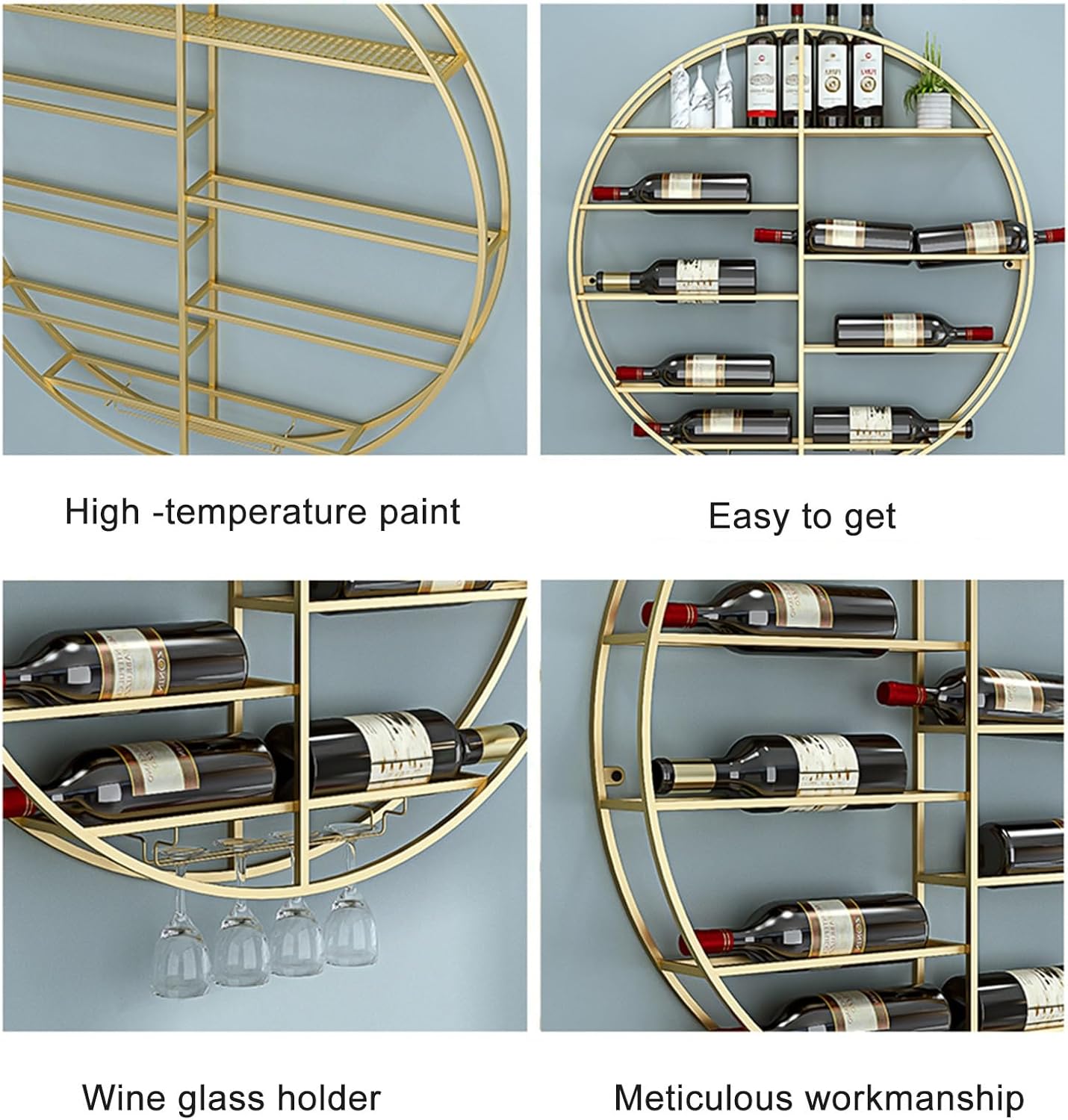 High -temperature paint

Easy to get

Wine glass holder

Meticulous workmanship