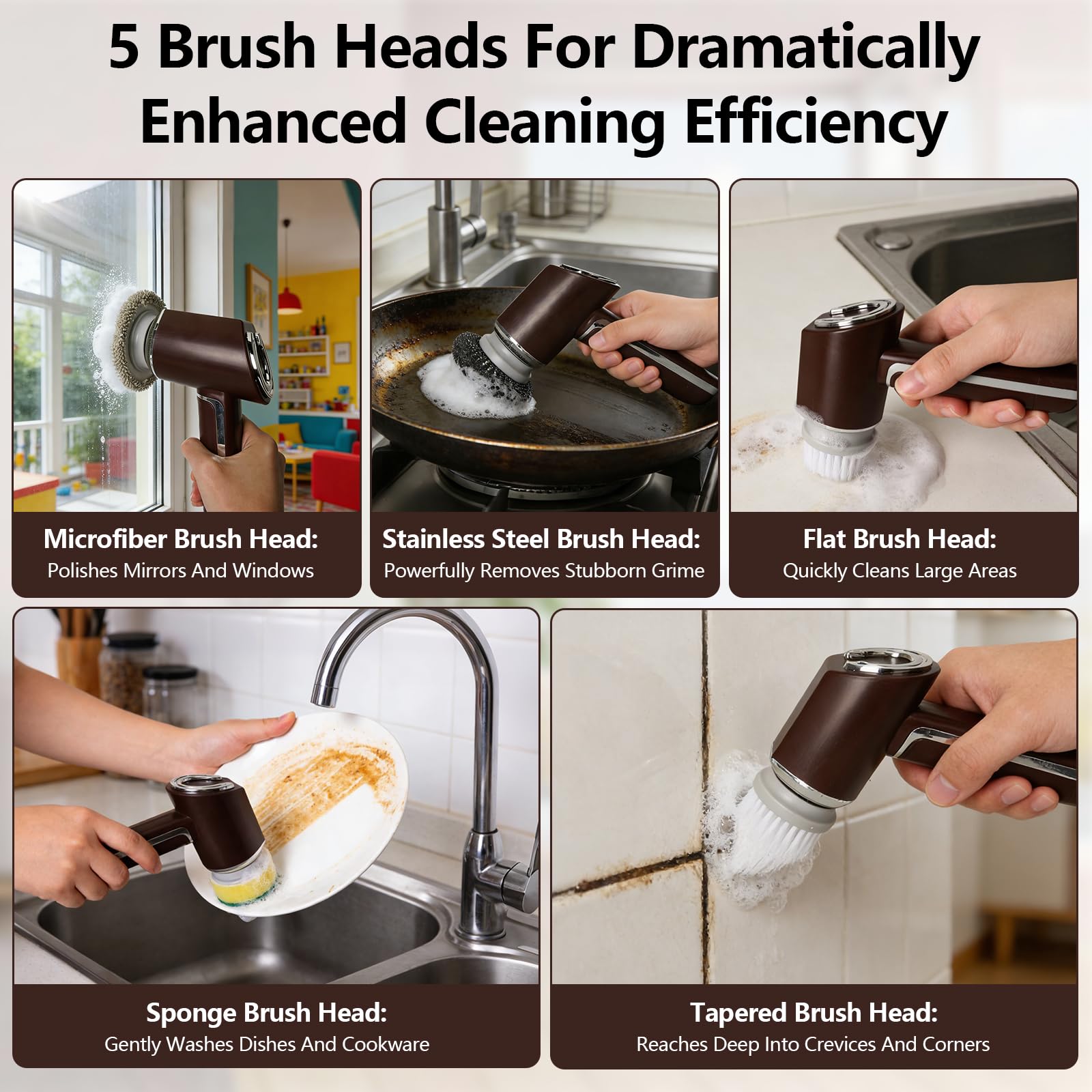 5 Brush Heads For Dramatically Enhanced Cleaning Efficiency

Microfiber Brush Head:
Polishes Mirrors And Windows

Stainless Steel Brush Head:
Powerfully Removes Stubborn Grime

Flat Brush Head:
Quickly Cleans Large Areas

Sponge Brush Head:
Gently Washes Dishes And Cookware

Tapered Brush Head:
Reaches Deep Into Crevices And Corners