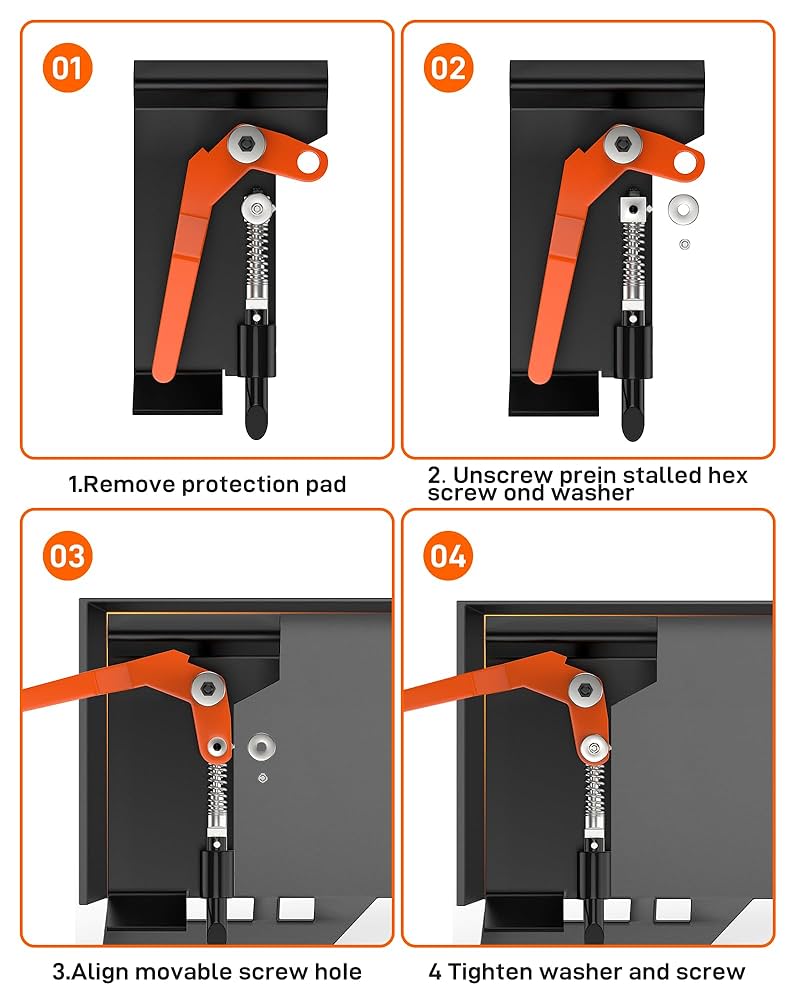 01

1.Remove protection pad

02

2. Unscrew prein stalled hex screw ond washer

03

3.Align movable screw hole

04

4 Tighten washer and screw