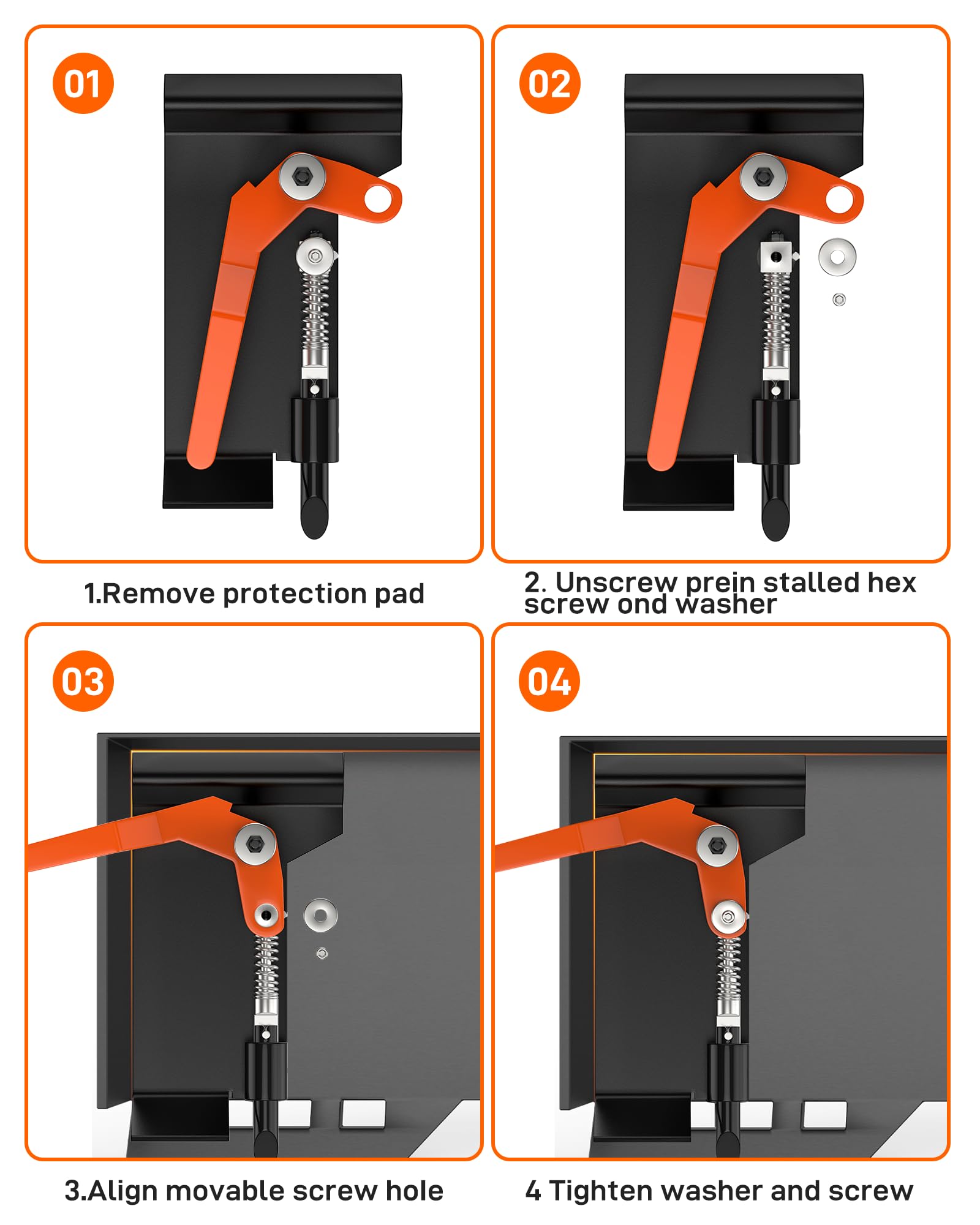 01

1.Remove protection pad

02

2. Unscrew prein stalled hex screw ond washer

03

3.Align movable screw hole

04

4 Tighten washer and screw