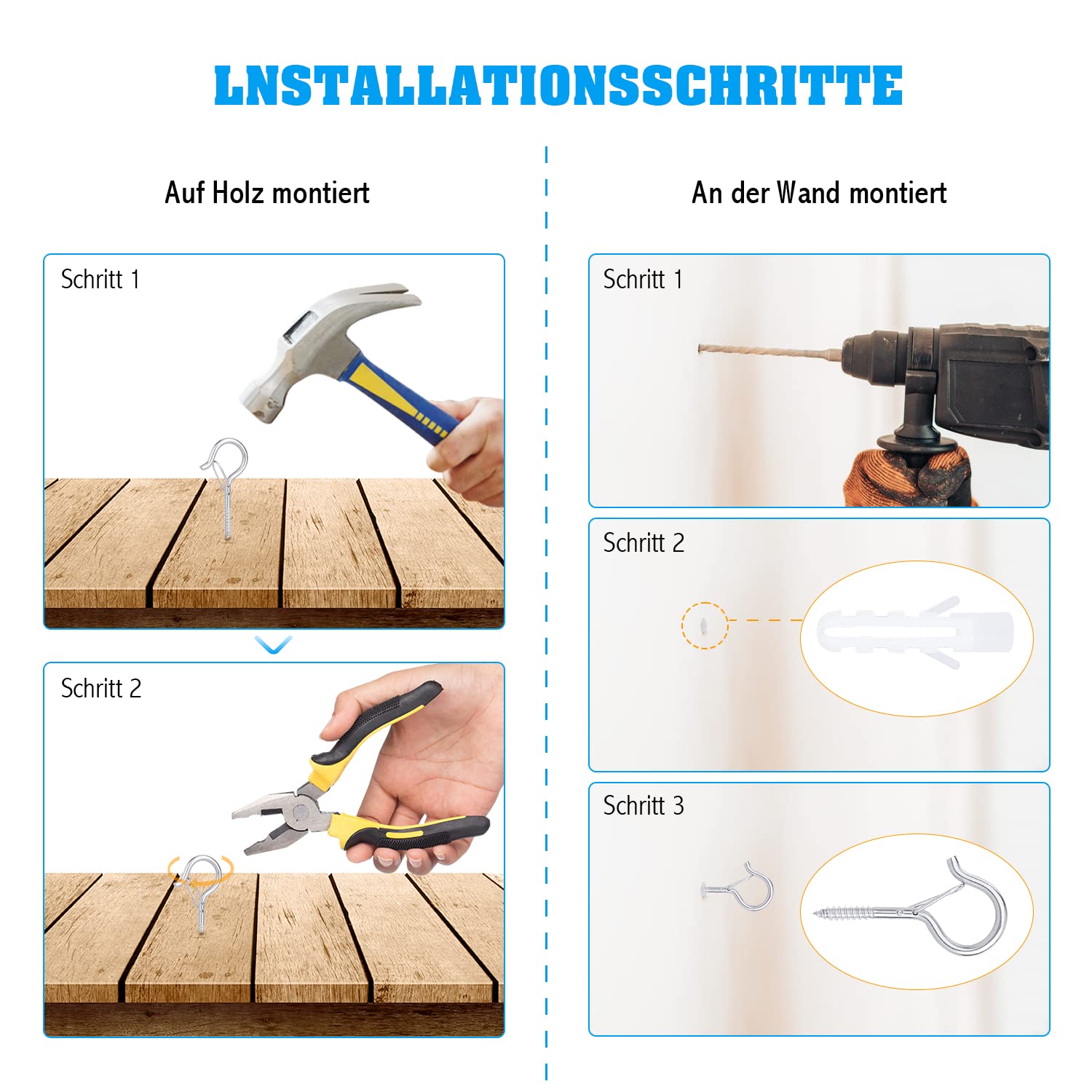 LNSTALLATIONSSCHRITTE

Auf Holz montiert

Schritt 1

Schritt 2

An der Wand montiert

Schritt 1

Schritt 2

Schritt 3