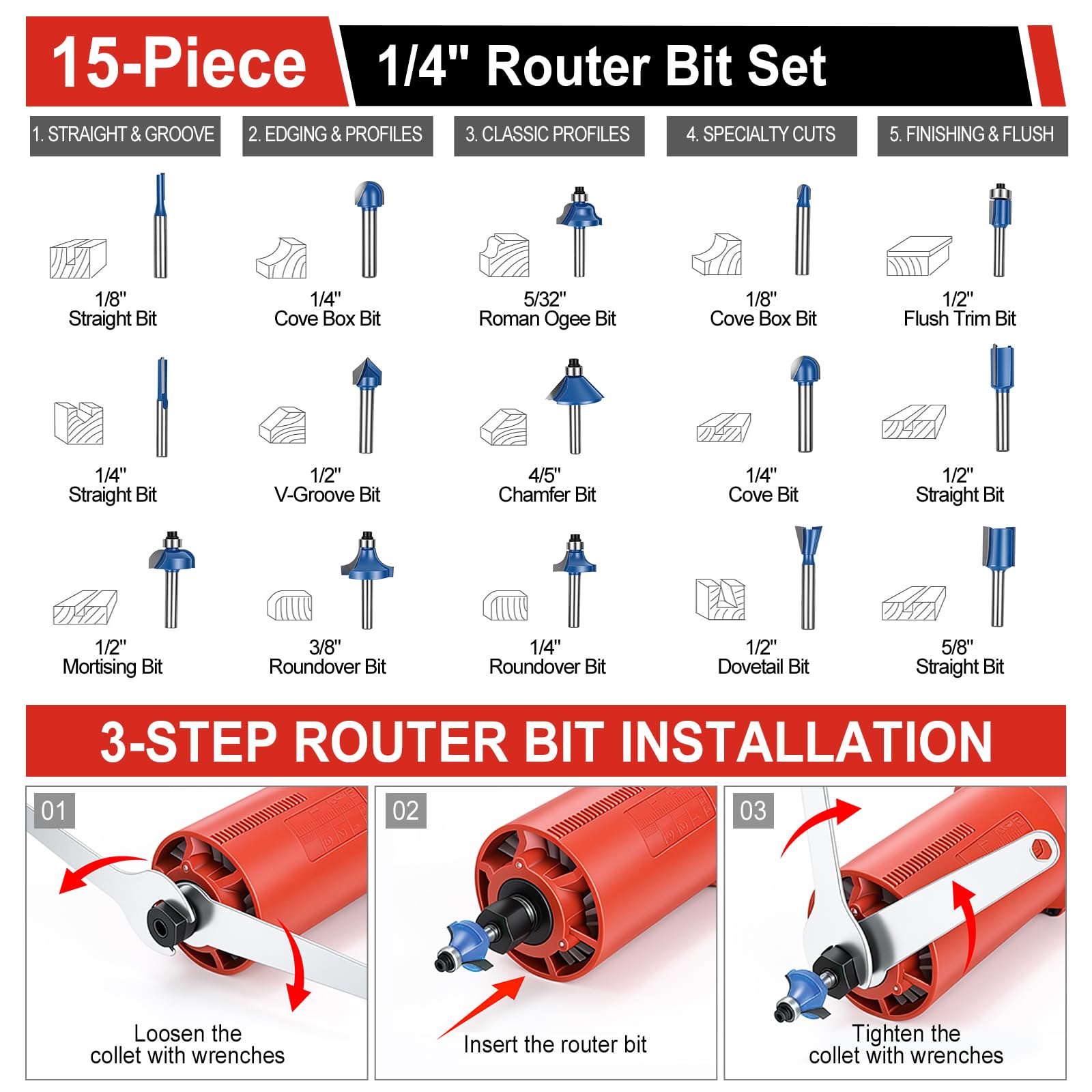 15-Piece 1/4" Router Bit Set

1. STRAIGHT & GROOVE

1/8"
Straight Bit

1/4"
Straight Bit

1/2"
Mortising Bit

2. EDGING & PROFILES

1/4"
Cove Box Bit

1/2"
V-Groove Bit

3/8"
Roundover Bit

3. CLASSIC PROFILES

5/32"
Roman Ogee Bit

4/5"
Chamfer Bit

1/4"
Roundover Bit

4. SPECIALTY CUTS

1/8"
Cove Box Bit

1/4"
Cove Bit

1/2"
Dovetail Bit

5. FINISHING & FLUSH

1/2"
Flush Trim Bit

1/2"
Straight Bit

5/8"
Straight Bit

3-STEP ROUTER BIT INSTALLATION

01
Loosen the collet with wrenches

02
Insert the router bit

03
Tighten the collet with wrenches