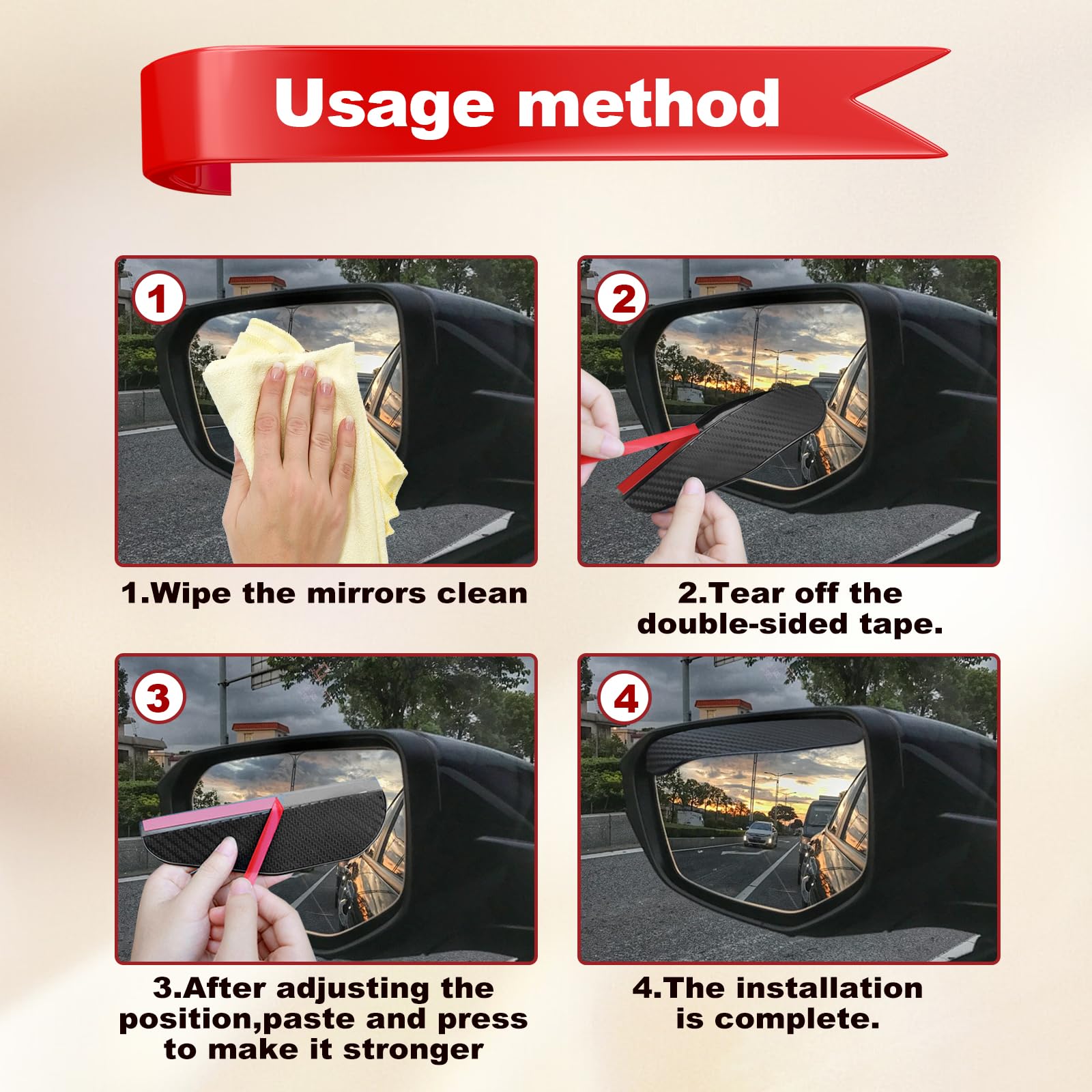 Usage method

1

1.Wipe the mirrors clean

2

2.Tear off the double-sided tape.

3

3.After adjusting the position,paste and press to make it stronger

4

4.The installation is complete.