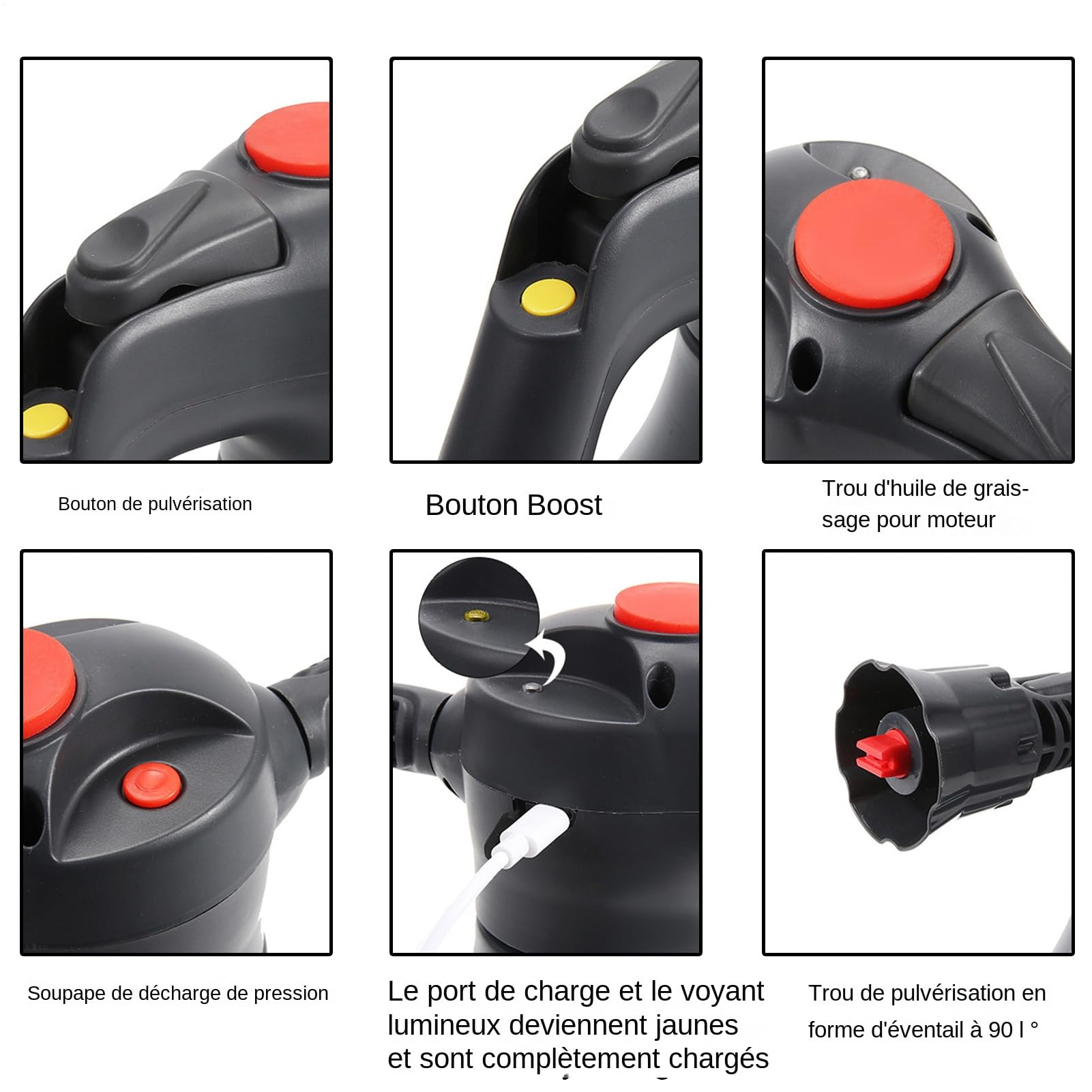 Bouton de pulvérisation

Bouton Boost

Trou d'huile de graissage pour moteur

Soupape de décharge de pression

Le port de charge et le voyant lumineux deviennent jaunes et sont complètement chargés

Trou de pulvérisation en forme d'éventail à 90 l °