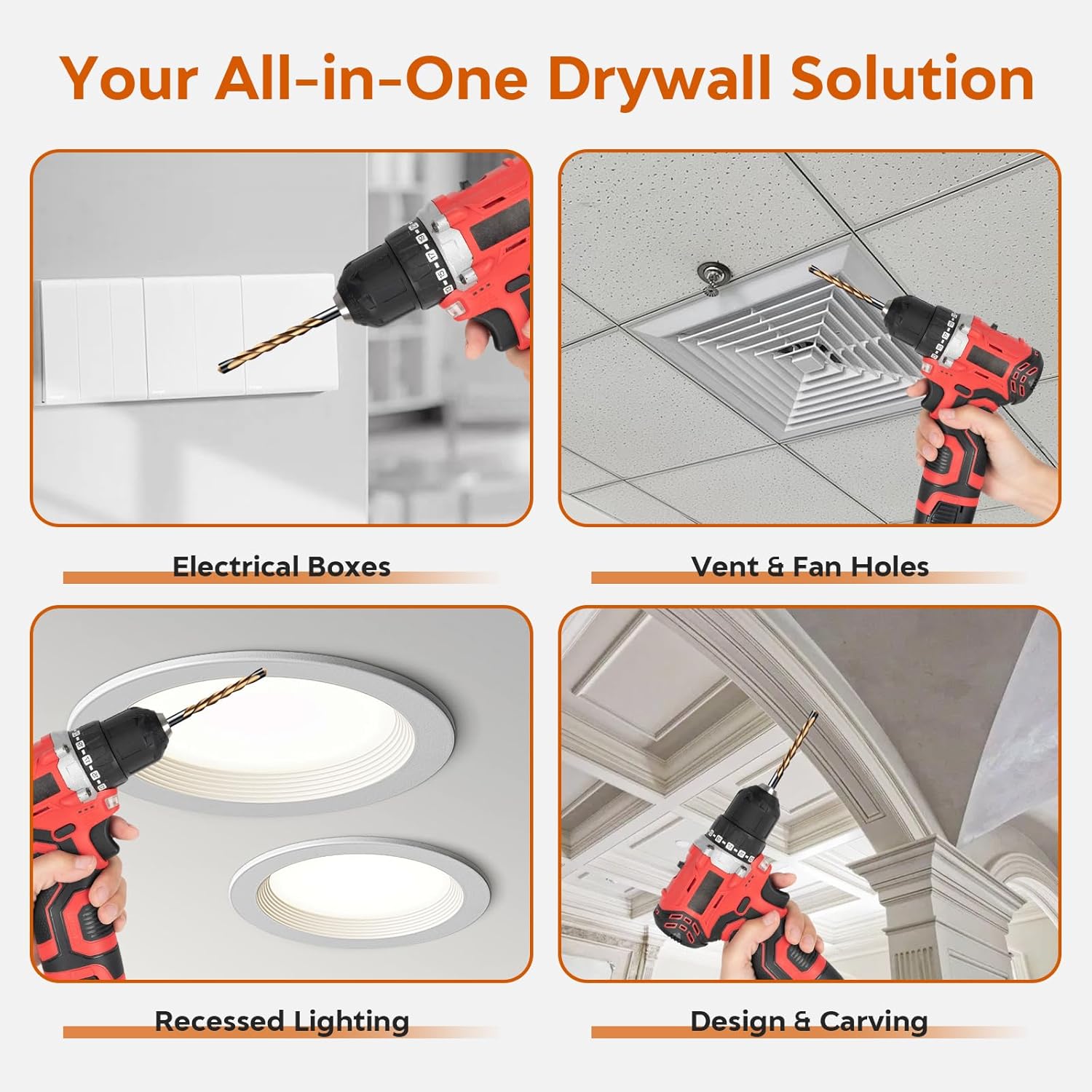 Your All-in-One Drywall Solution

Electrical Boxes

Vent & Fan Holes

Recessed Lighting

Design & Carving