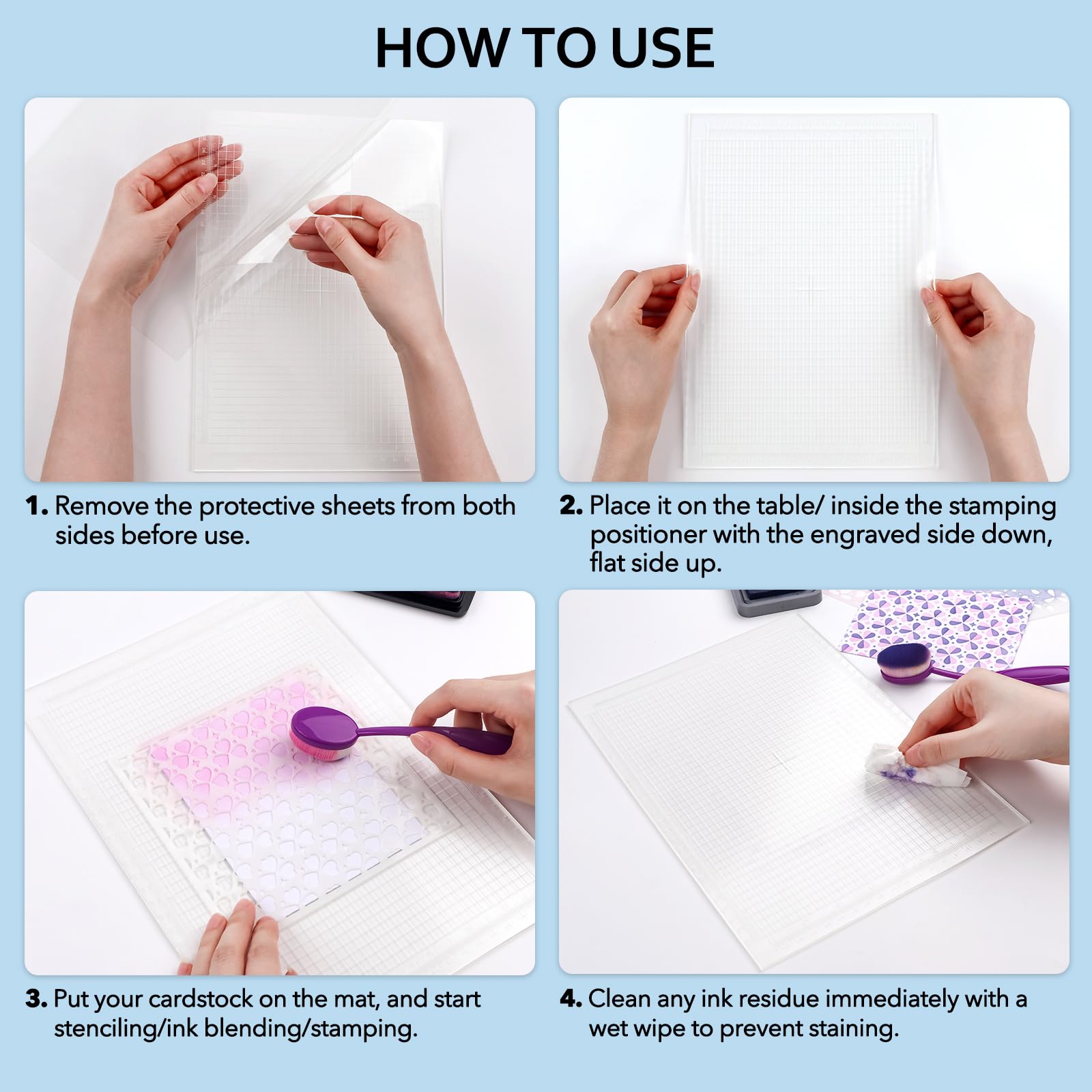 HOW TO USE

1. Remove the protective sheets from both sides before use.

2. Place it on the table/ inside the stamping positioner with the engraved side down, flat side up.

3. Put your cardstock on the mat, and start stenciling/ink blending/stamping.

4. Clean any ink residue immediately with a wet wipe to prevent staining.