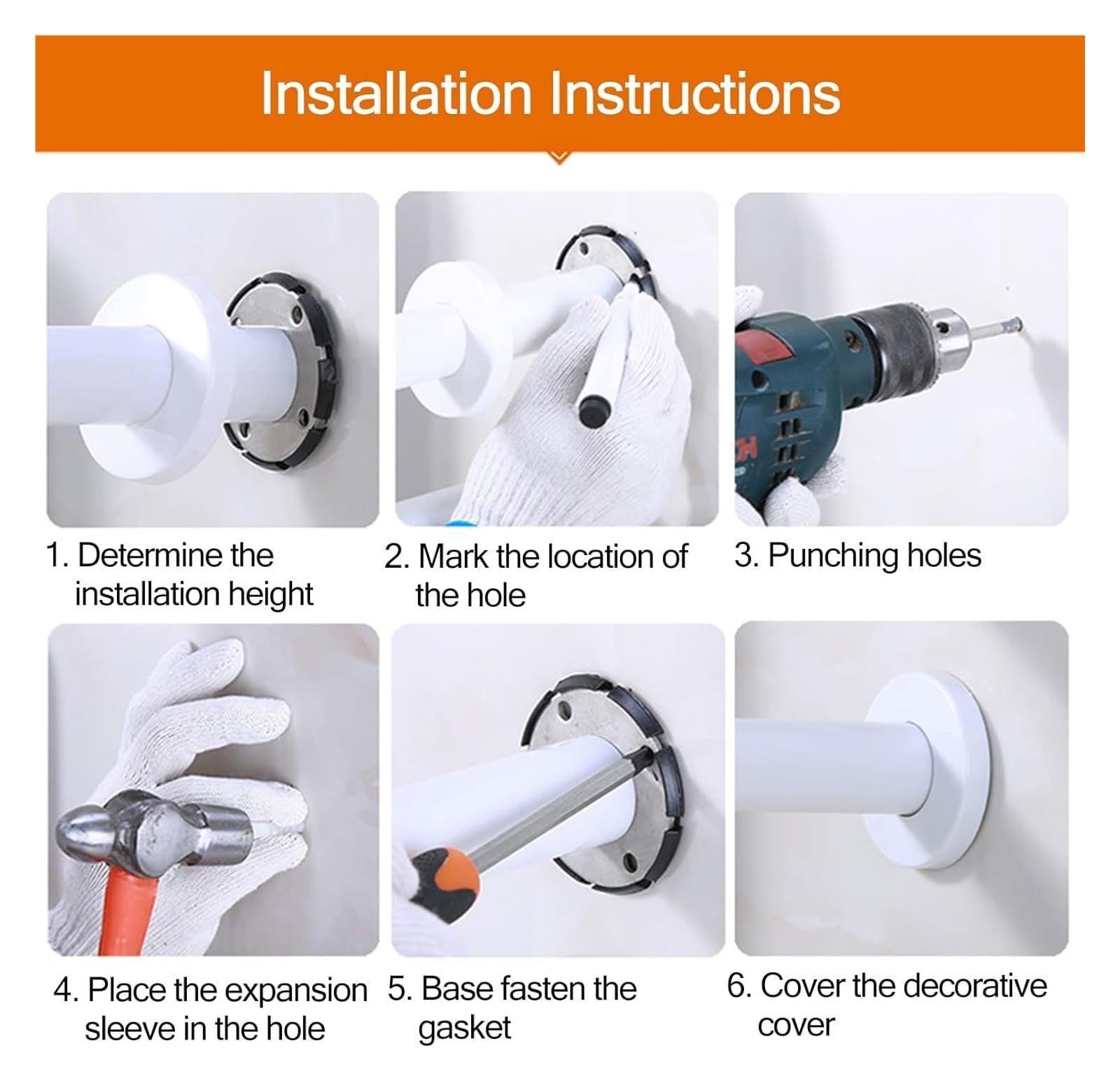 Installation Instructions

1. Determine the installation height

2. Mark the location of the hole

3. Punching holes

4. Place the expansion sleeve in the hole

5. Base fasten the gasket

6. Cover the decorative cover