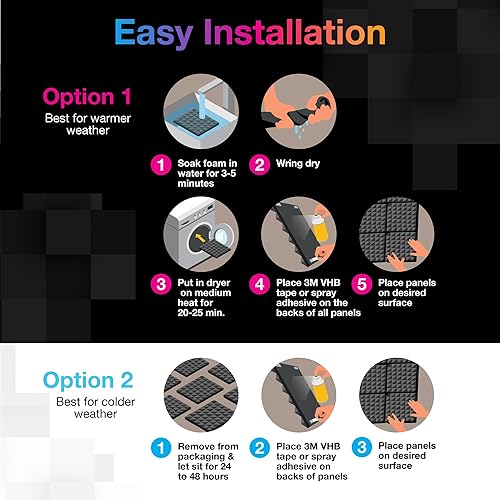 Easy Installation

Option 1
Best for warmer weather

1 Soak foam in water for 3-5 minutes

2 Wring dry

3 Put in dryer on medium heat for 20-25 min.

4 Place 3M VHB tape or spray adhesive on the backs of all panels

5 Place panels on desired surface

Option 2
Best for colder weather

1 Remove from packaging & let sit for 24 to 48 hours

2 Place 3M VHB tape or spray adhesive on backs of panels

3 Place panels on desired surface