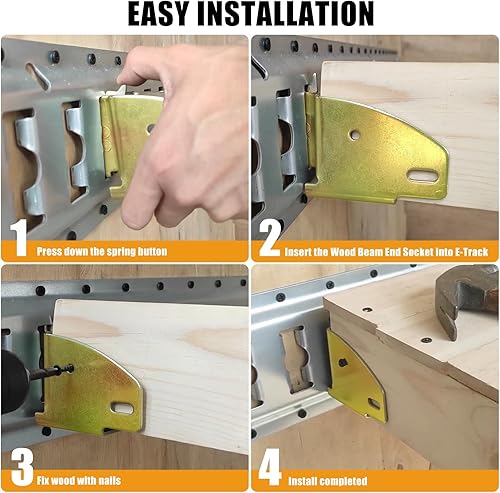 EASY INSTALLATION

1 Press down the spring button

2 Insert the Wood Beam End Socket into E-Track

3 Fix wood with nails

4 Install completed