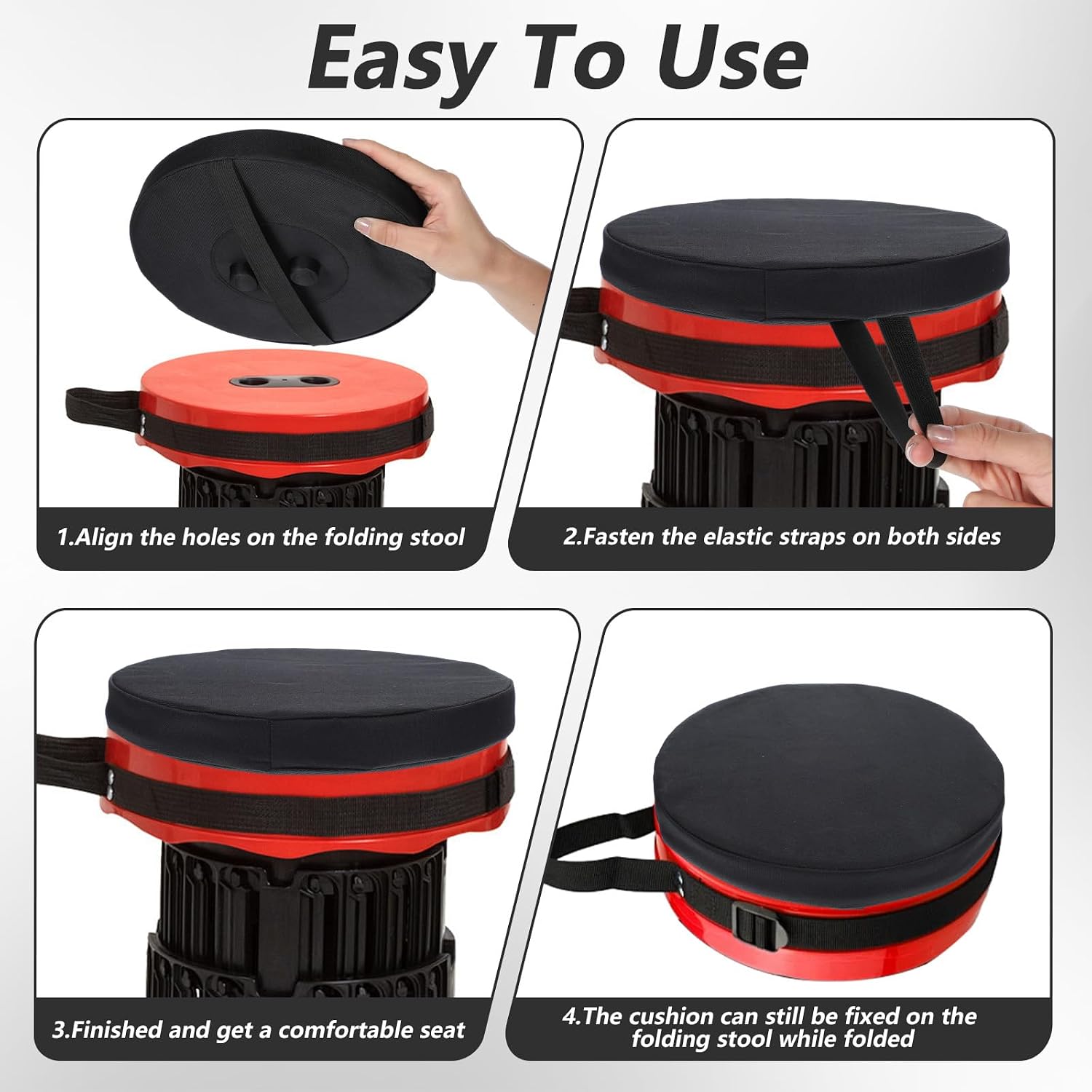 Easy To Use

1.Align the holes on the folding stool

2.Fasten the elastic straps on both sides

3.Finished and get a comfortable seat

4.The cushion can still be fixed on the folding stool while folded