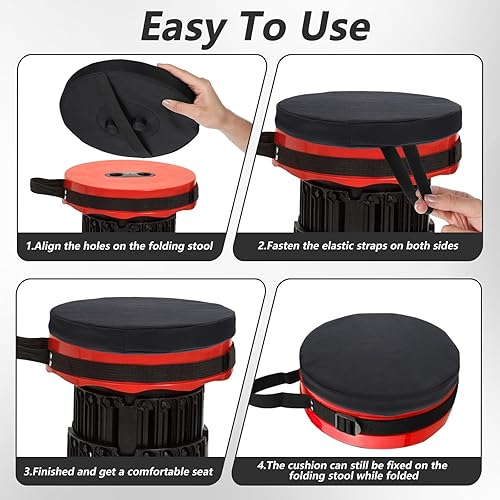 Easy To Use

1.Align the holes on the folding stool

2.Fasten the elastic straps on both sides

3.Finished and get a comfortable seat

4.The cushion can still be fixed on the folding stool while folded