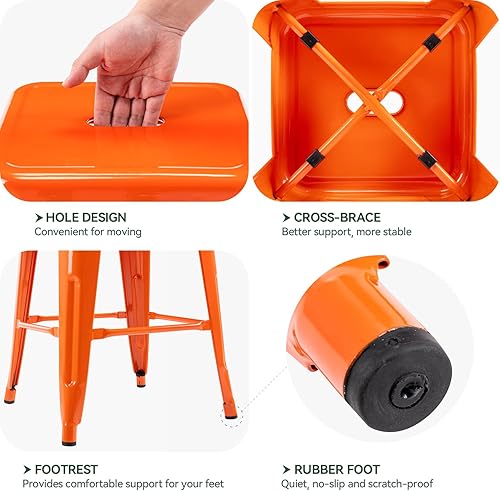 ➤ HOLE DESIGN
Convenient for moving

➤ CROSS-BRACE
Better support, more stable

➤ FOOTREST
Provides comfortable support for your feet

➤ RUBBER FOOT
Quiet, no-slip and scratch-proof