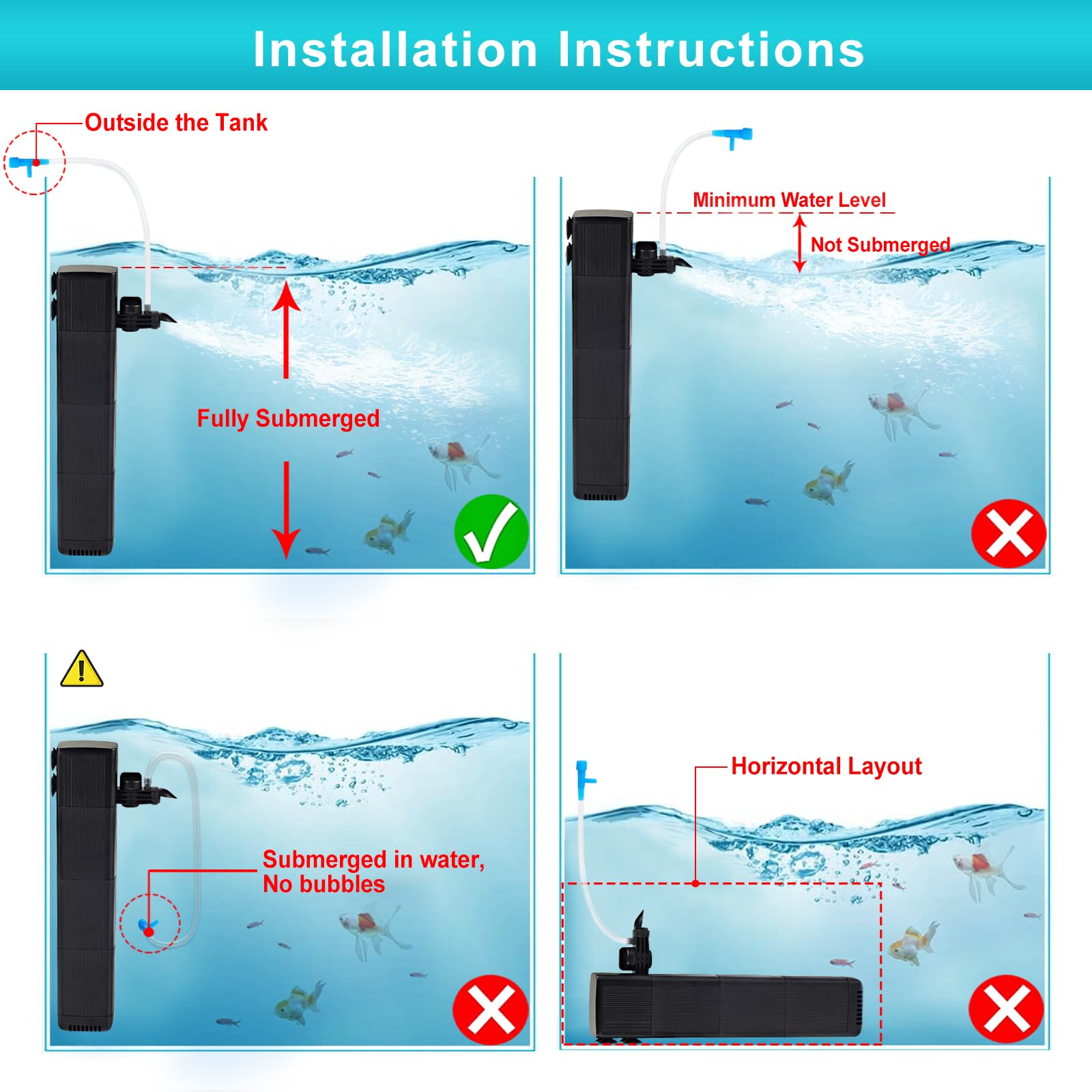 Installation Instructions

Outside the Tank

Fully Submerged

Minimum Water Level

Not Submerged

Submerged in water, No bubbles

Horizontal Layout