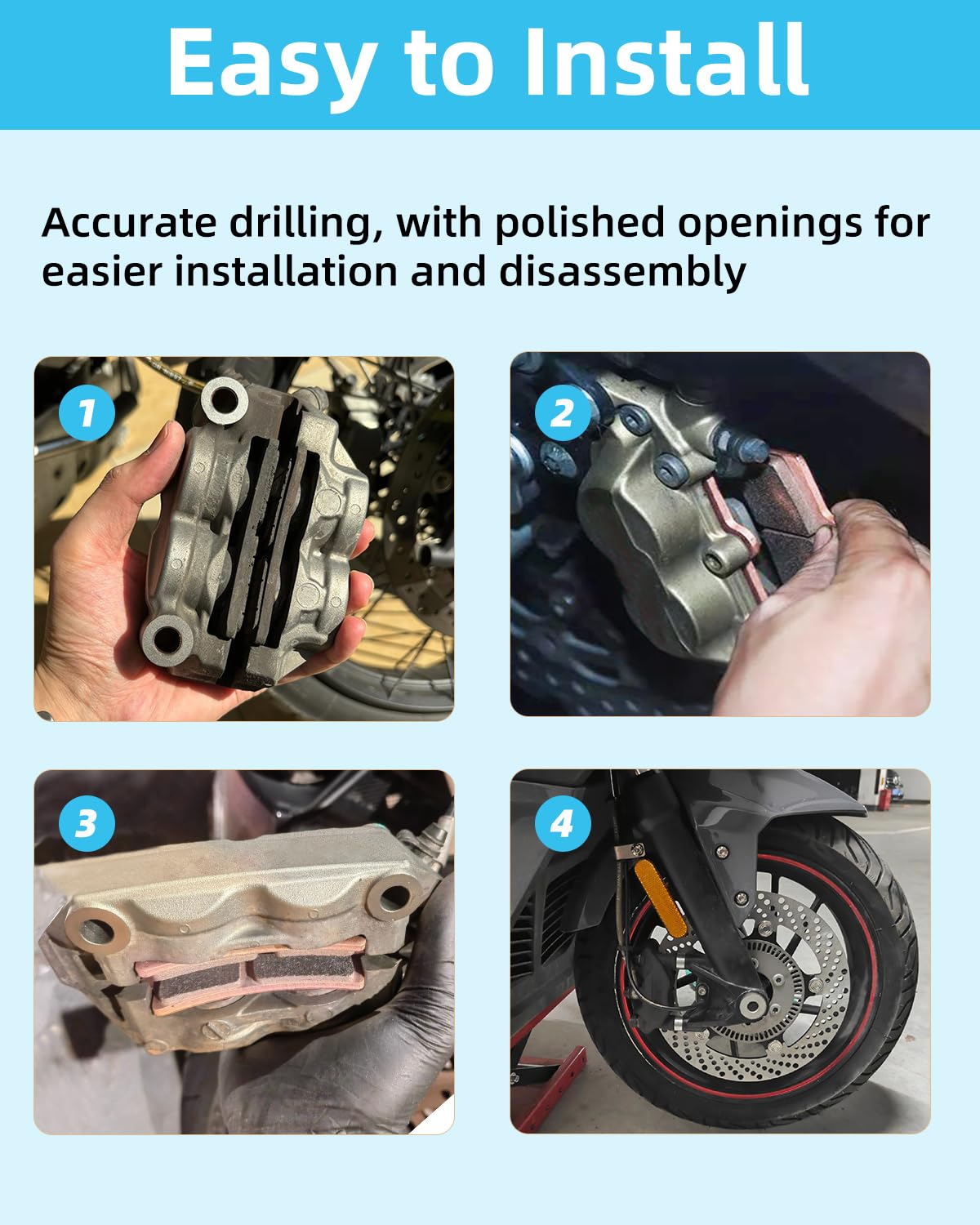 Easy to Install

Accurate drilling, with polished openings for easier installation and disassembly

1

2

3

4