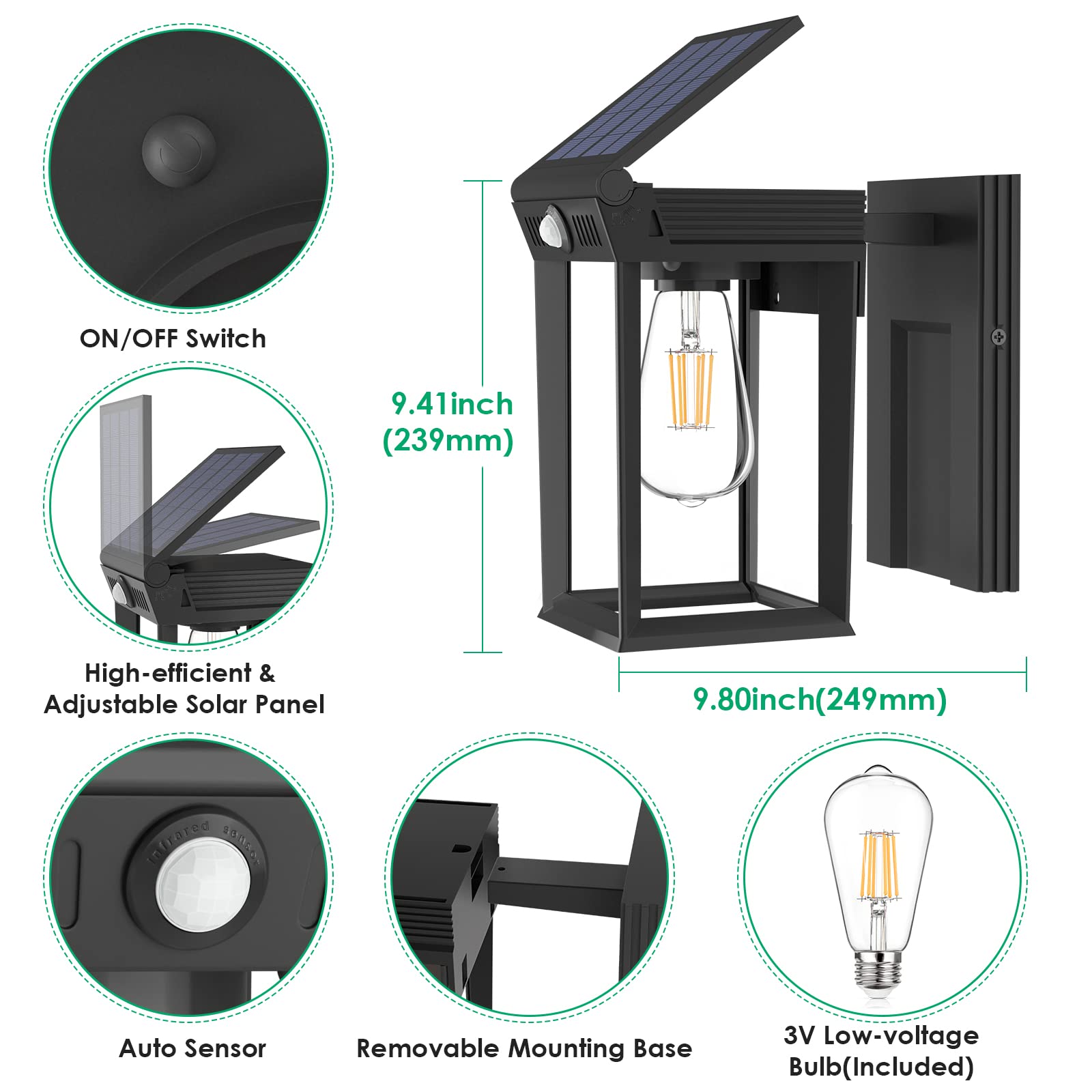 ON/OFF Switch

9.41inch (239mm)

High-efficient & Adjustable Solar Panel

9.80inch(249mm)

infrared sensor

Auto Sensor

Removable Mounting Base

3V Low-voltage Bulb(Included)