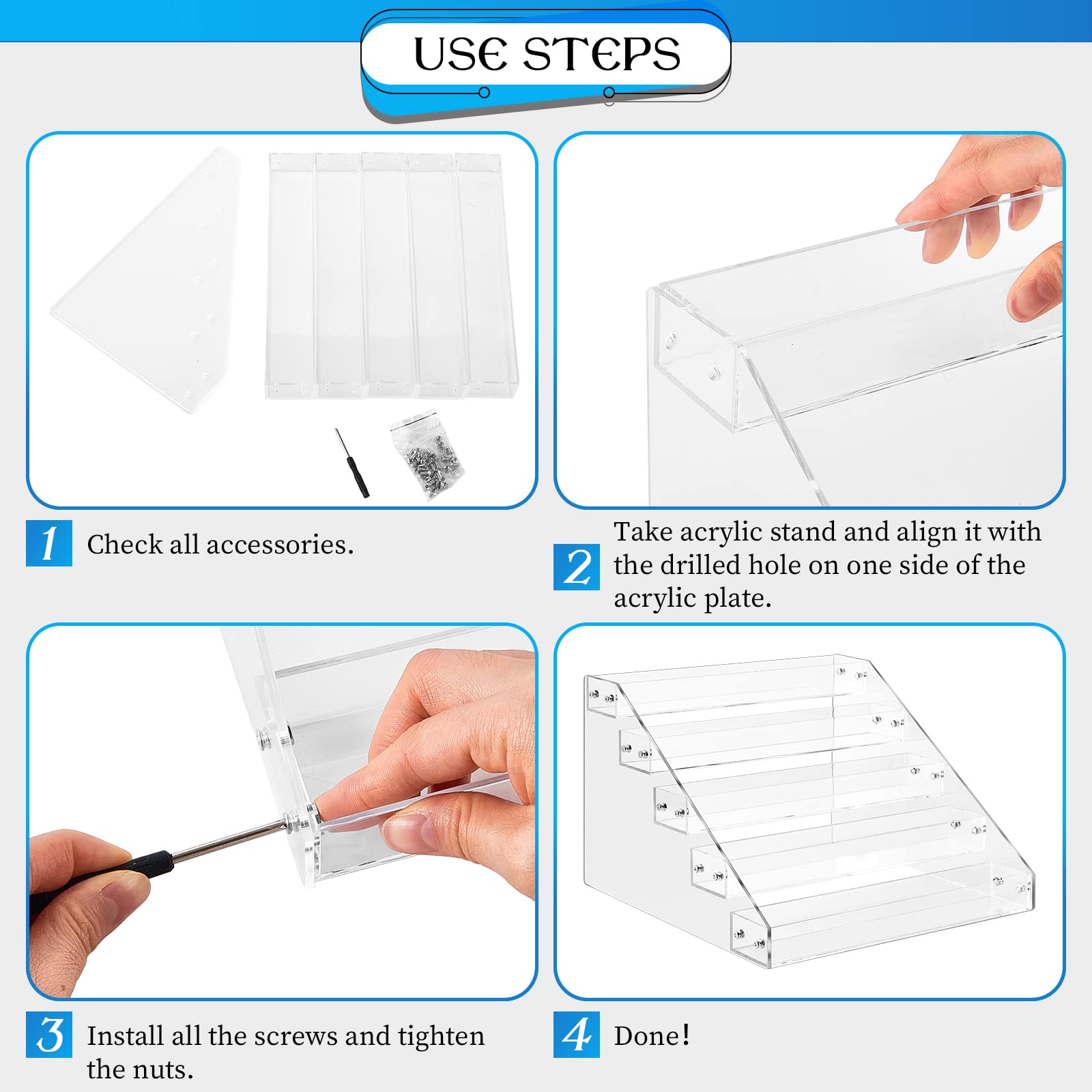 USE STEPS

1 Check all accessories.

2 Take acrylic stand and align it with the drilled hole on one side of the acrylic plate.

3 Install all the screws and tighten the nuts.

4 Done!