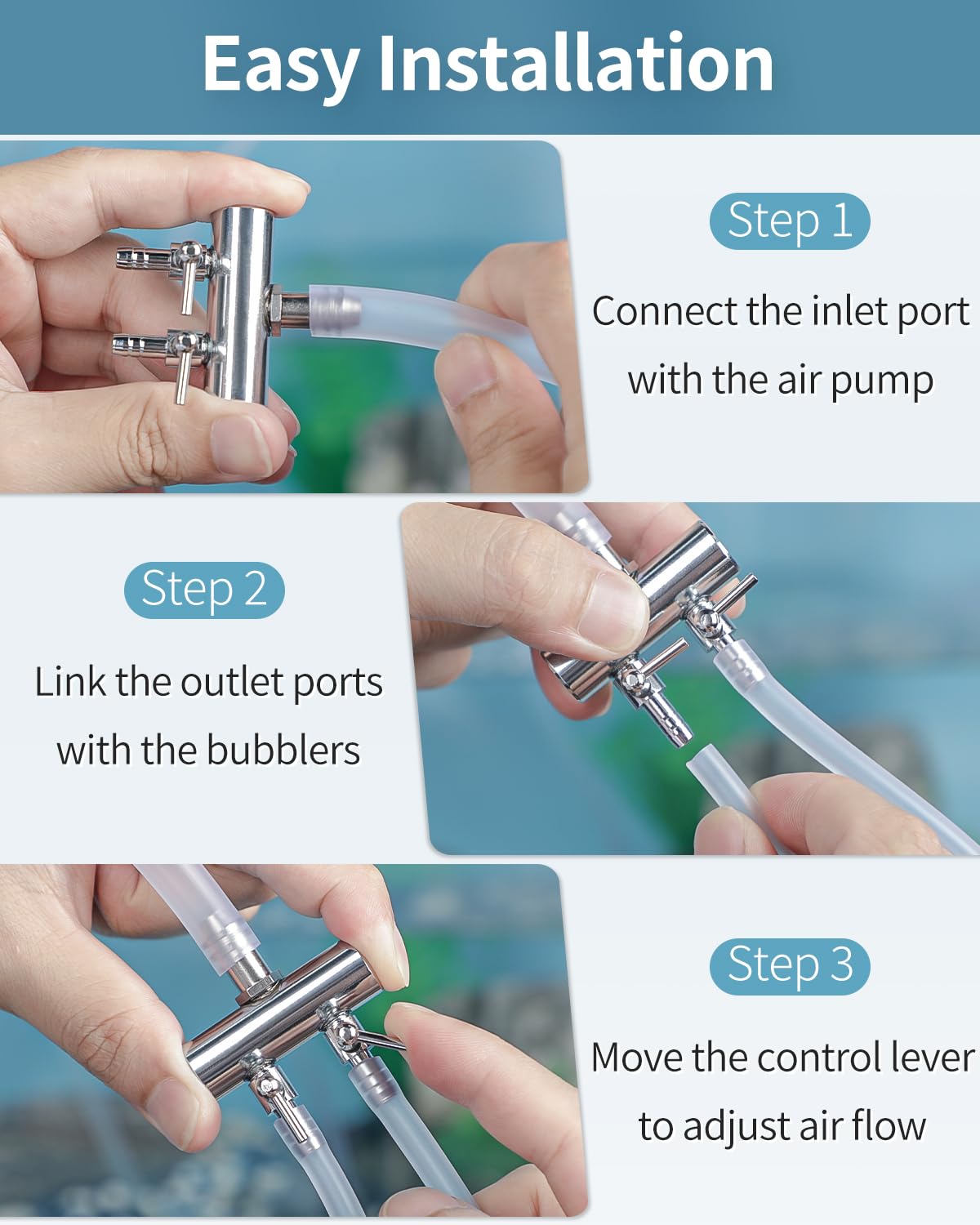 Easy Installation

Step 1

Connect the inlet port with the air pump

Step 2

Link the outlet ports with the bubblers

Step 3

Move the control lever to adjust air flow