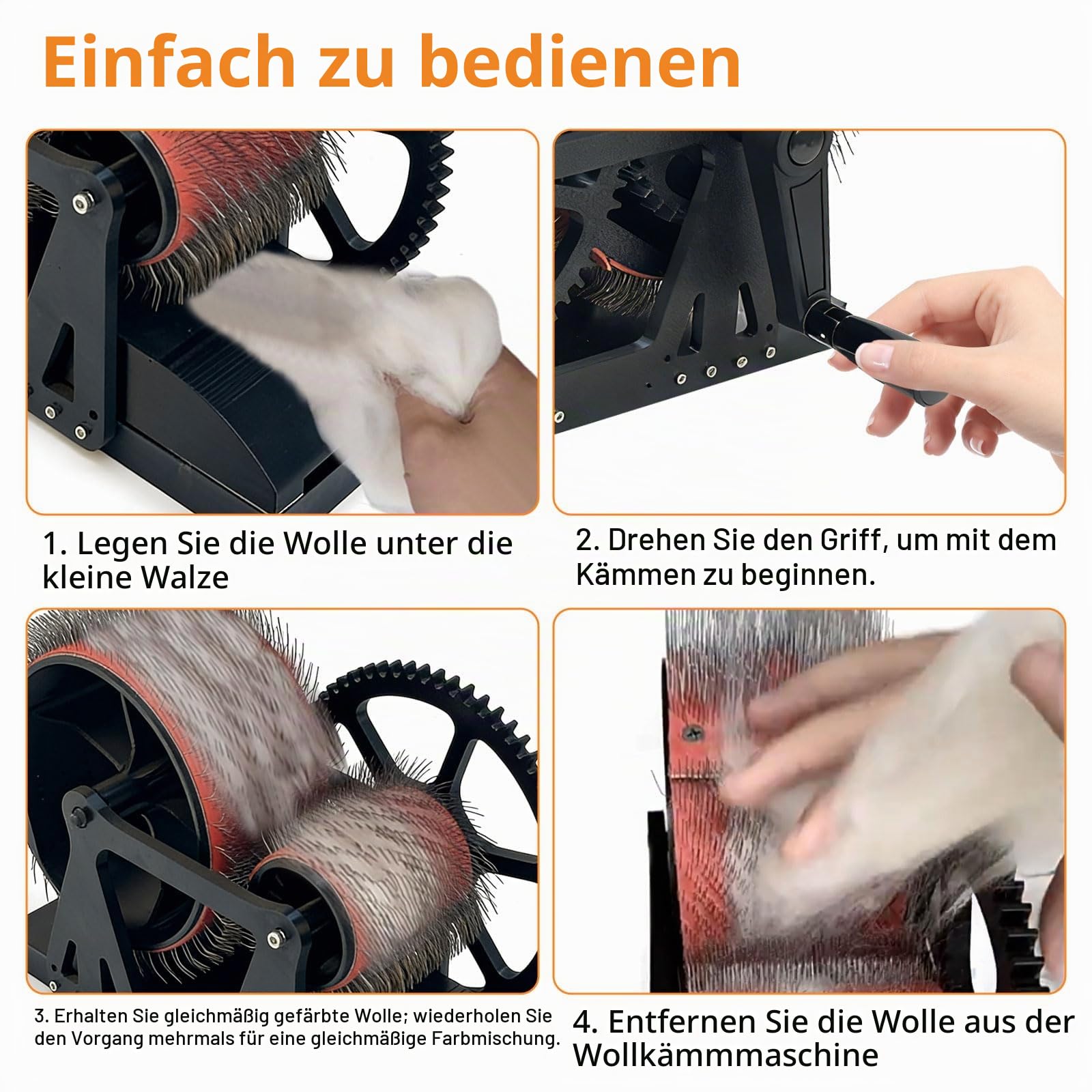 Einfach zu bedienen

1. Legen Sie die Wolle unter die kleine Walze

2. Drehen Sie den Griff, um mit dem Kämmen zu beginnen.

3. Erhalten Sie gleichmäßig gefärbte Wolle; wiederholen Sie den Vorgang mehrmals für eine gleichmäßige Farbmischung.

4. Entfernen Sie die Wolle aus der Wollkämmmaschine