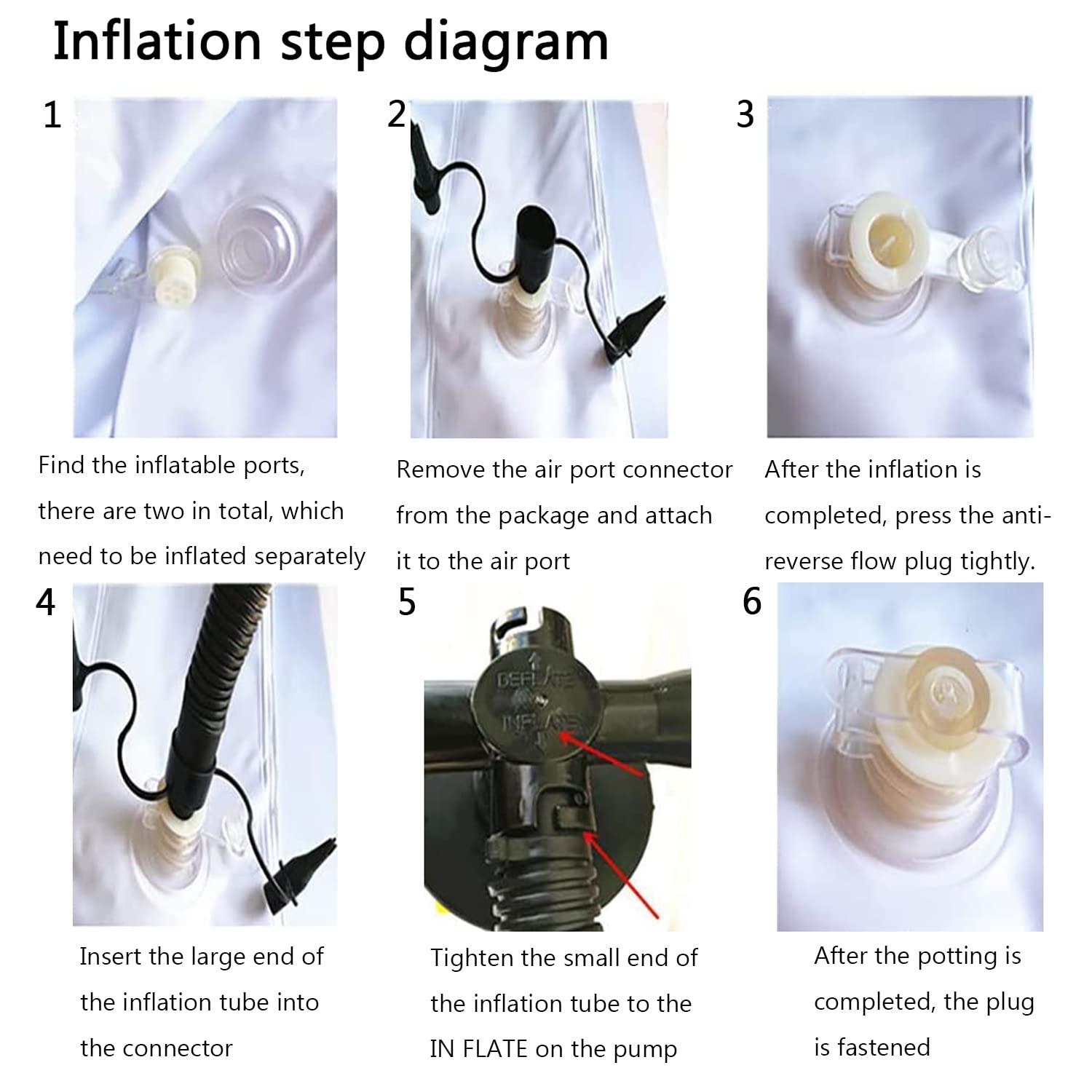 Inflation step diagram

1

Find the inflatable ports, there are two in total, which need to be inflated separately

2

Remove the air port connector from the package and attach it to the air port

3

After the inflation is completed, press the anti-reverse flow plug tightly.

4

Insert the large end of the inflation tube into the connector

5

DEFLATE
INFLATE

Tighten the small end of the inflation tube to the IN FLATE on the pump

6

After the potting is completed, the plug is fastened