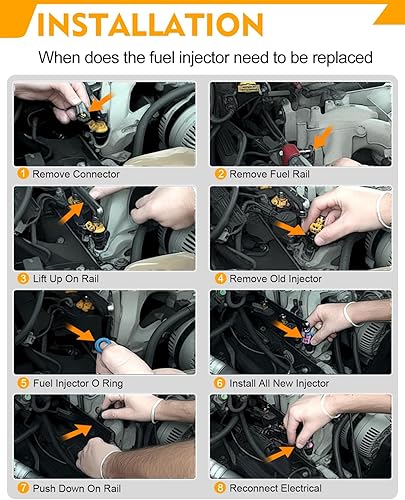 INSTALLATION

When does the fuel injector need to be replaced

1 Remove Connector

2 Remove Fuel Rail

3 Lift Up On Rail

4 Remove Old Injector

5 Fuel Injector O Ring

6 Install All New Injector

7 Push Down On Rail

8 Reconnect Electrical