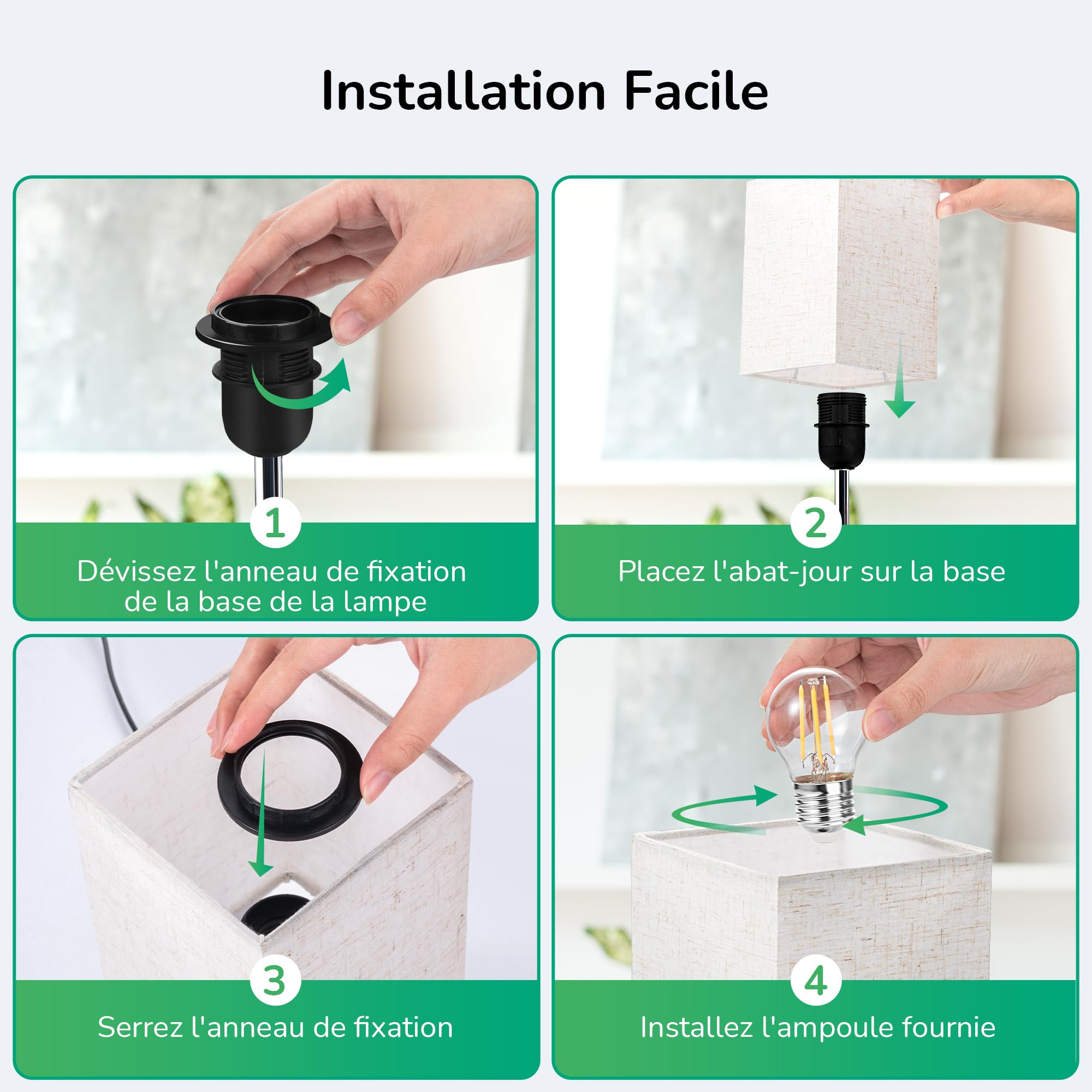 Installation Facile

1
Dévissez l'anneau de fixation de la base de la lampe

2
Placez l'abat-jour sur la base

3
Serrez l'anneau de fixation

4
Installez l'ampoule fournie