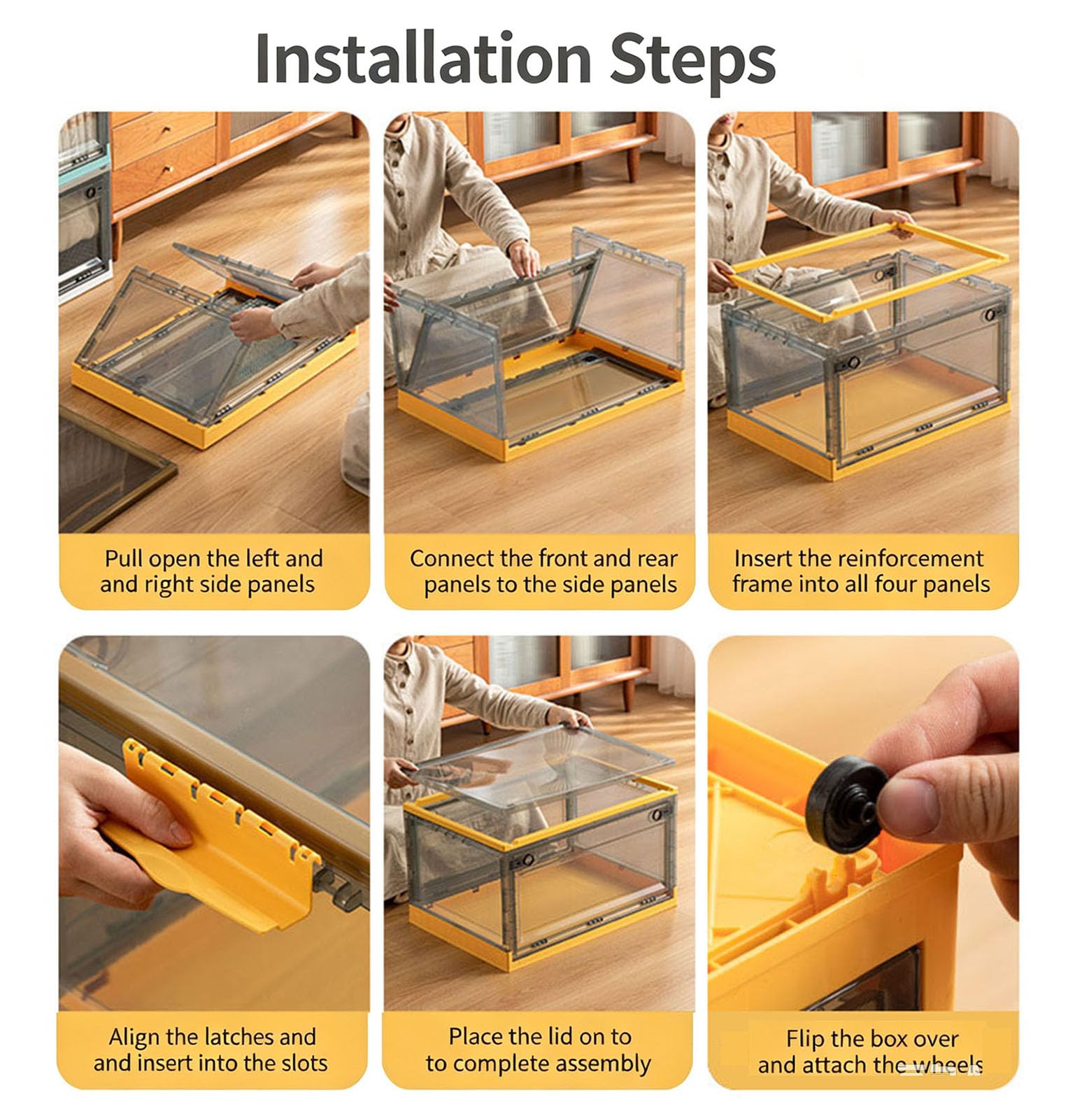 Installation Steps

Pull open the left and and right side panels

Connect the front and rear panels to the side panels

Insert the reinforcement frame into all four panels

Align the latches and and insert into the slots

Place the lid on to to complete assembly

Flip the box over and attach the wheels