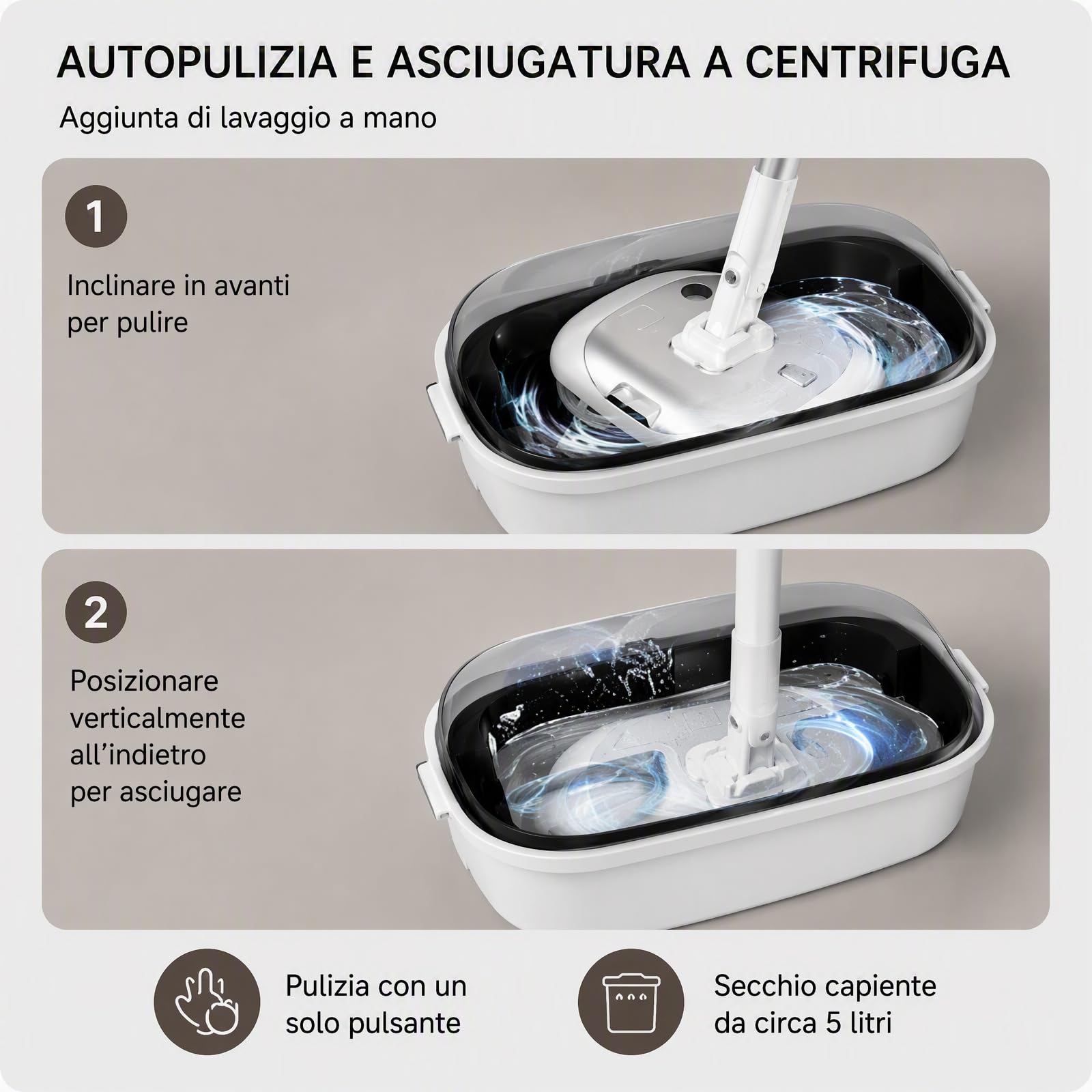 AUTOPULIZIA E ASCIUGATURA A CENTRIFUGA

Aggiunta di lavaggio a mano

1

Inclinare in avanti per pulire

2

Posizionare verticalmente all'indietro per asciugare

Pulizia con un solo pulsante

Secchio capiente da circa 5 litri