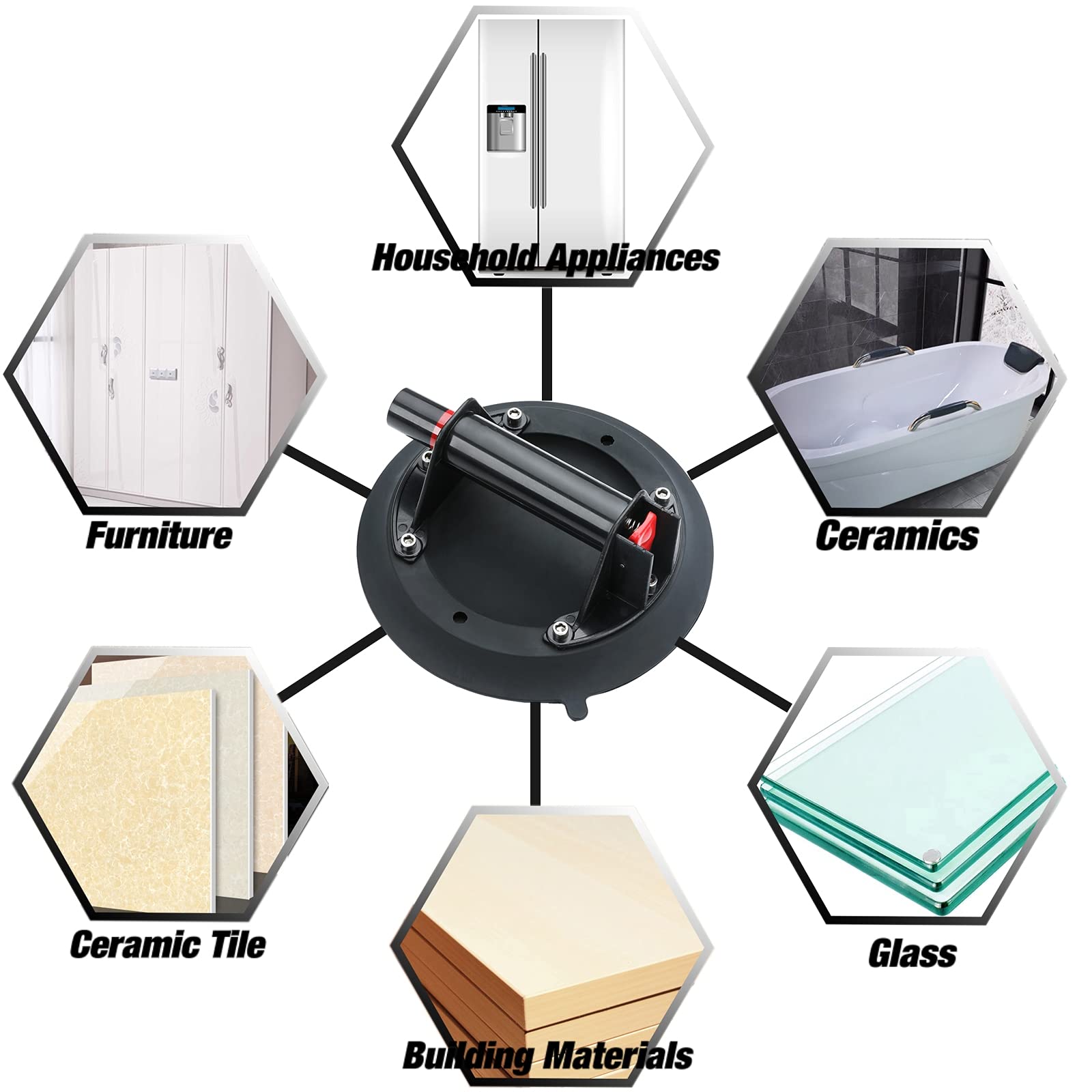 Household Appliances

Furniture

Ceramics

Ceramic Tile

Glass

Building Materials