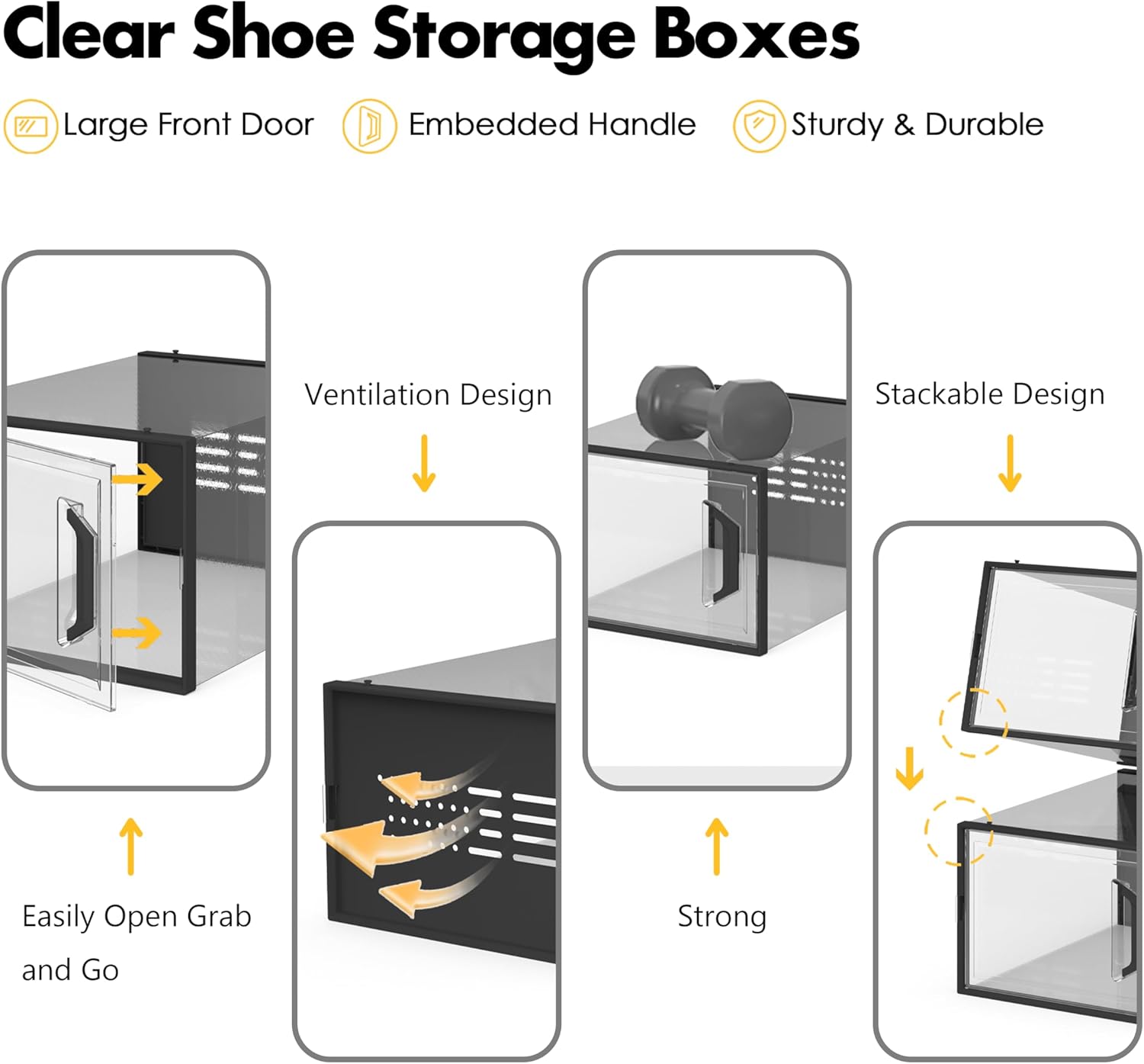 Clear Shoe Storage Boxes

Large Front Door

Embedded Handle

Sturdy & Durable

Ventilation Design

Stackable Design

Easily Open Grab and Go

Strong