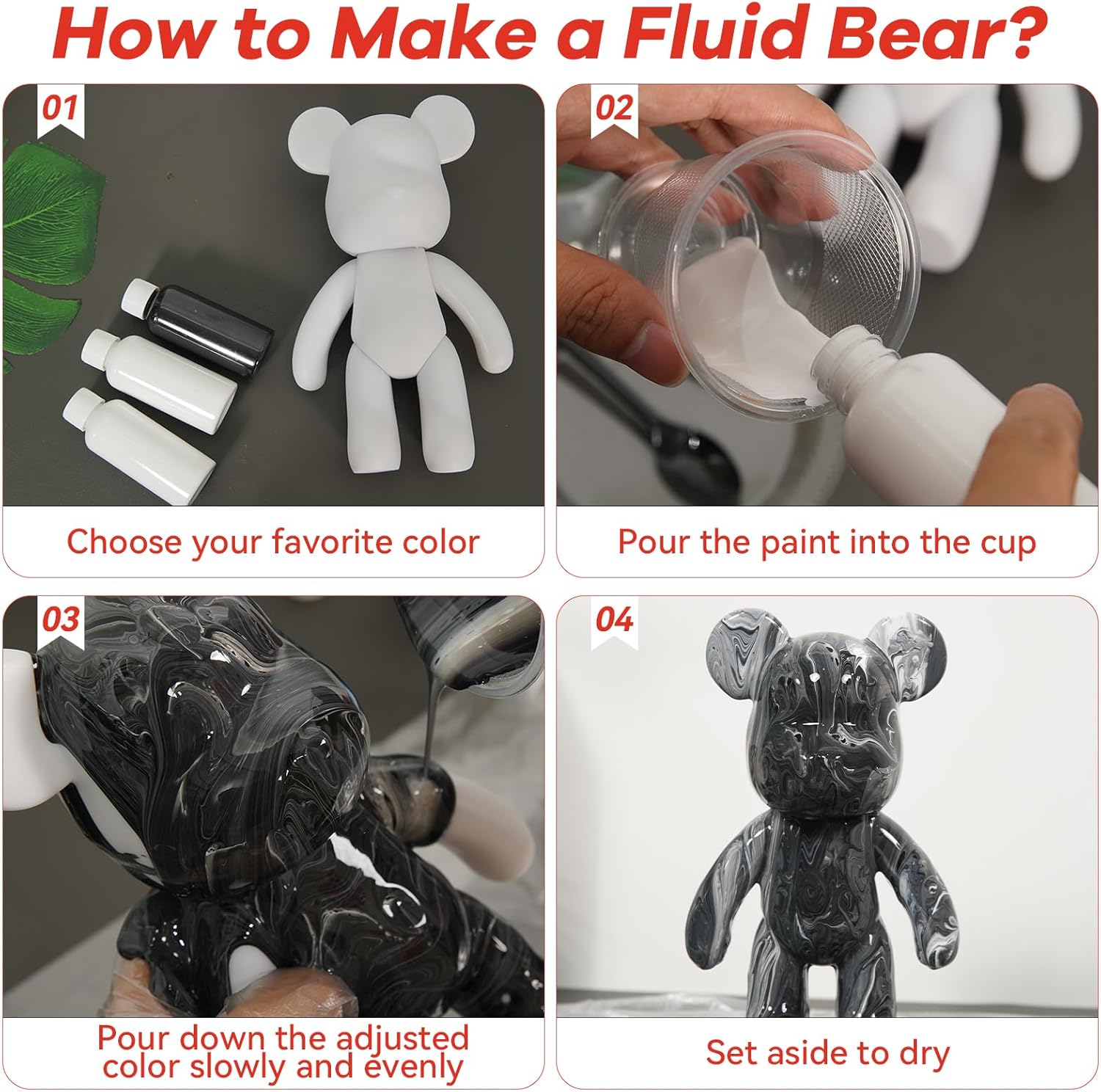 How to Make a Fluid Bear?

01

Choose your favorite color

02

Pour the paint into the cup

03

Pour down the adjusted color slowly and evenly

04

Set aside to dry