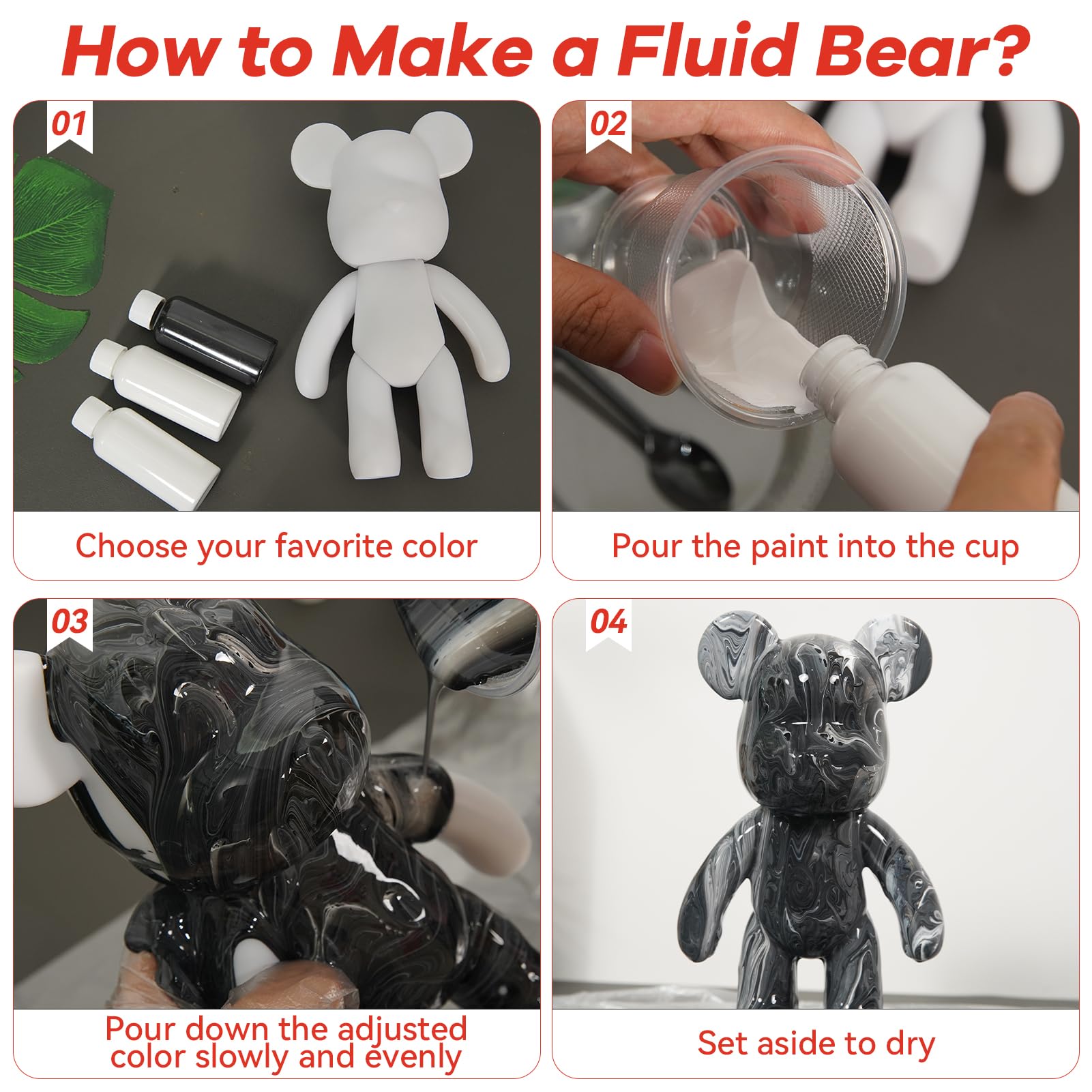 How to Make a Fluid Bear?

01

Choose your favorite color

02

Pour the paint into the cup

03

Pour down the adjusted color slowly and evenly

04

Set aside to dry