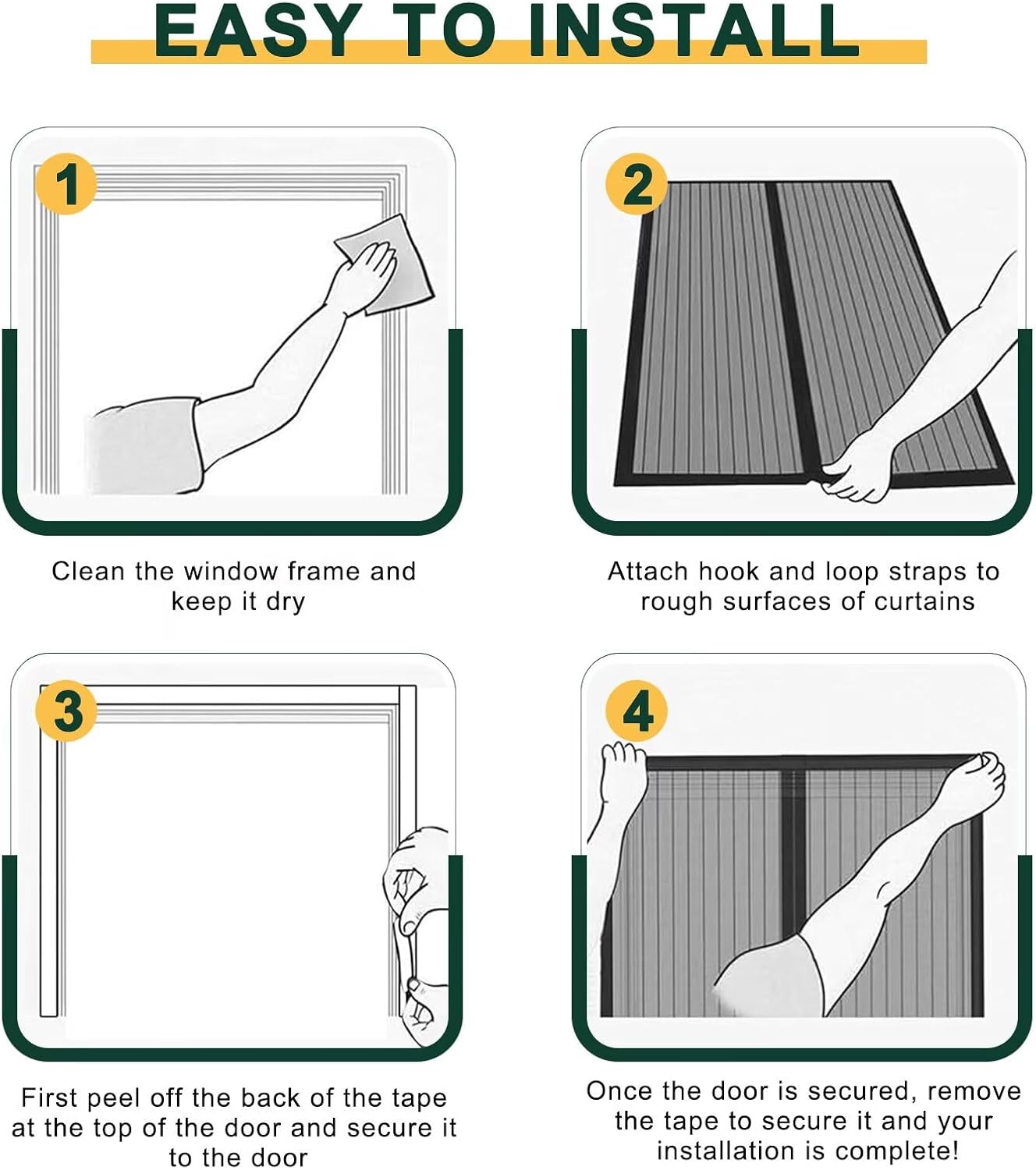 EASY TO INSTALL

1

Clean the window frame and keep it dry

2

Attach hook and loop straps to rough surfaces of curtains

3

First peel off the back of the tape at the top of the door and secure it to the door

4

Once the door is secured, remove the tape to secure it and your installation is complete!