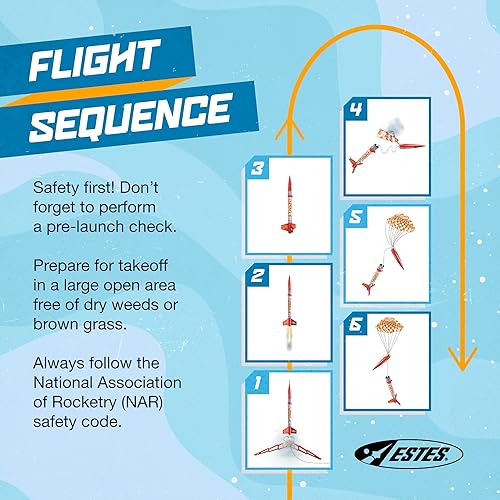 FLIGHT SEQUENCE

Safety first! Don't forget to perform a pre-launch check.

Prepare for takeoff in a large open area free of dry weeds or brown grass.

Always follow the National Association of Rocketry (NAR) safety code.

3

2

1

4

5

6

ESTES